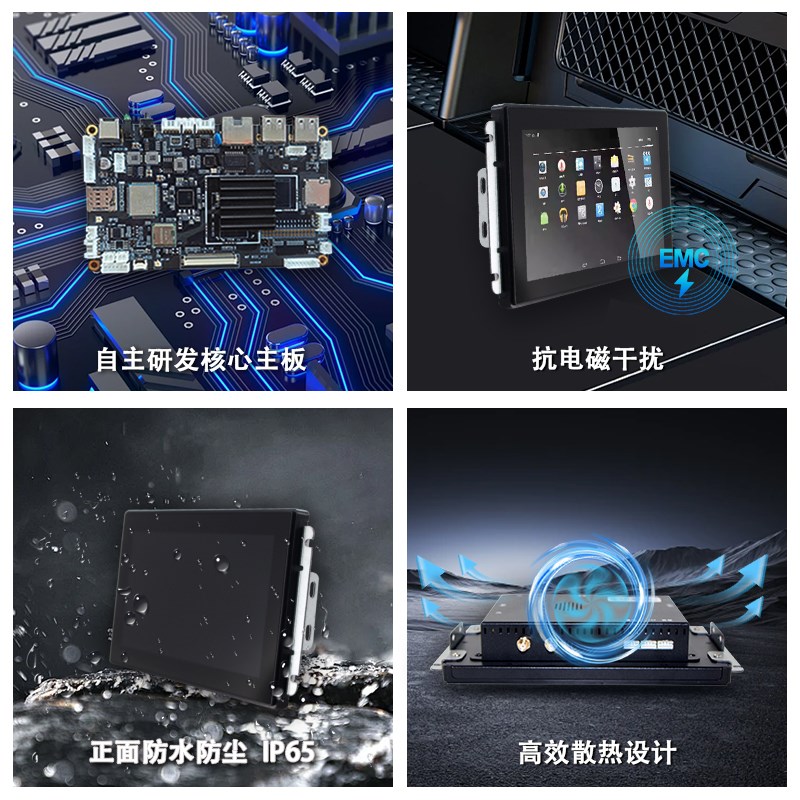 自主研发核心主板

EMC

抗电磁干扰

正面防水防尘 IP65

高效散热设计