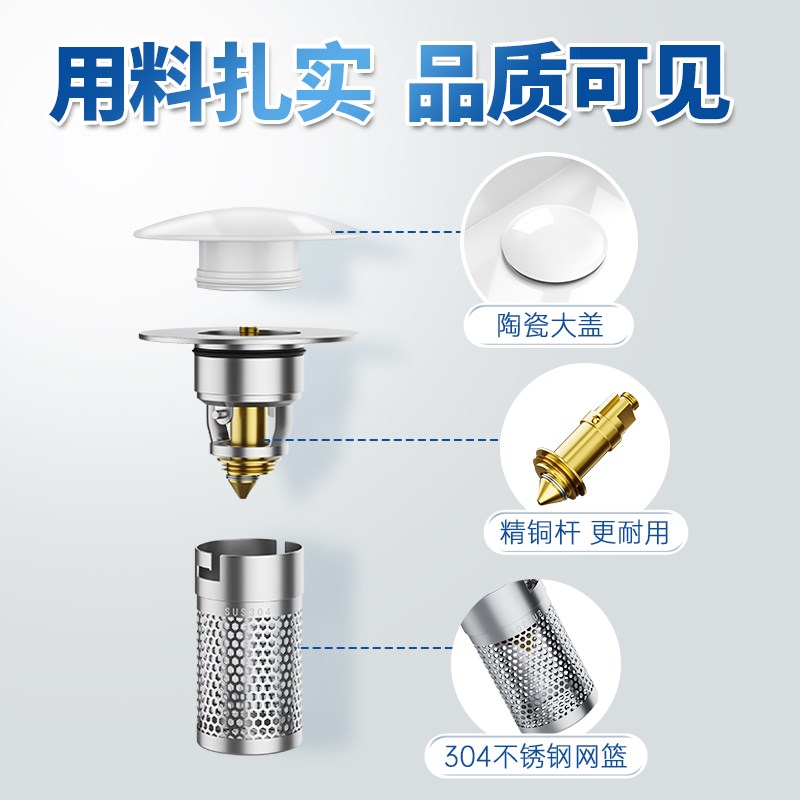 用料扎实 品质可见

陶瓷大盖

精铜杆 更耐用

SUS304

304不锈钢网篮