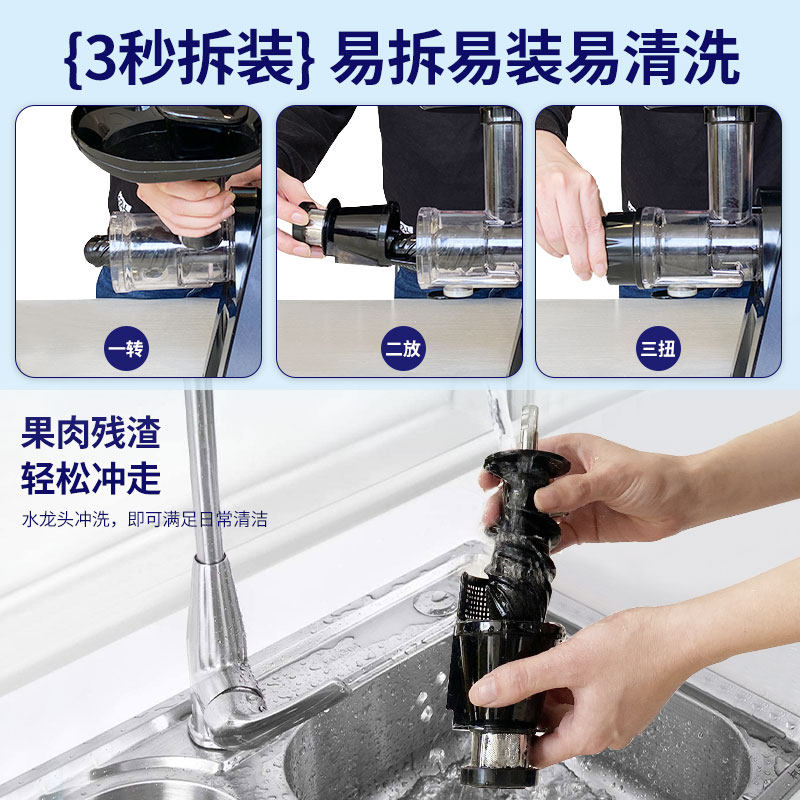 {3秒拆装} 易拆易装易清洗

一转

二放

三扭

果肉残渣
轻松冲走

水龙头冲洗，即可满足日常清洁