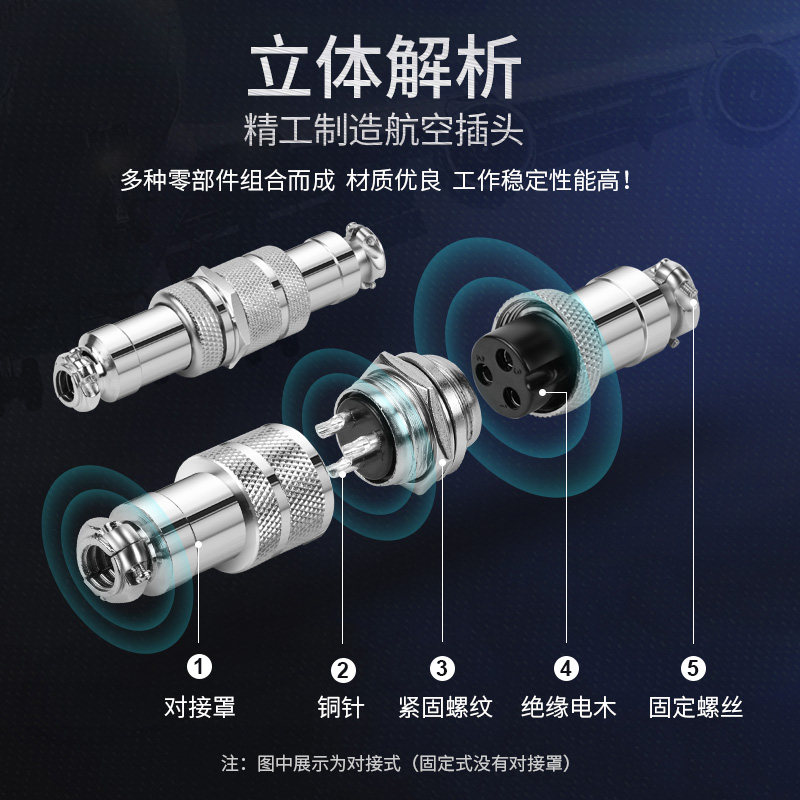 立体解析
精工制造航空插头
多种零部件组合而成 材质优良 工作稳定性能高！

1
对接罩

2
铜针

3
紧固螺纹

4
绝缘电木

5
固定螺丝

注：图中展示为对接式（固定式没有对接罩）