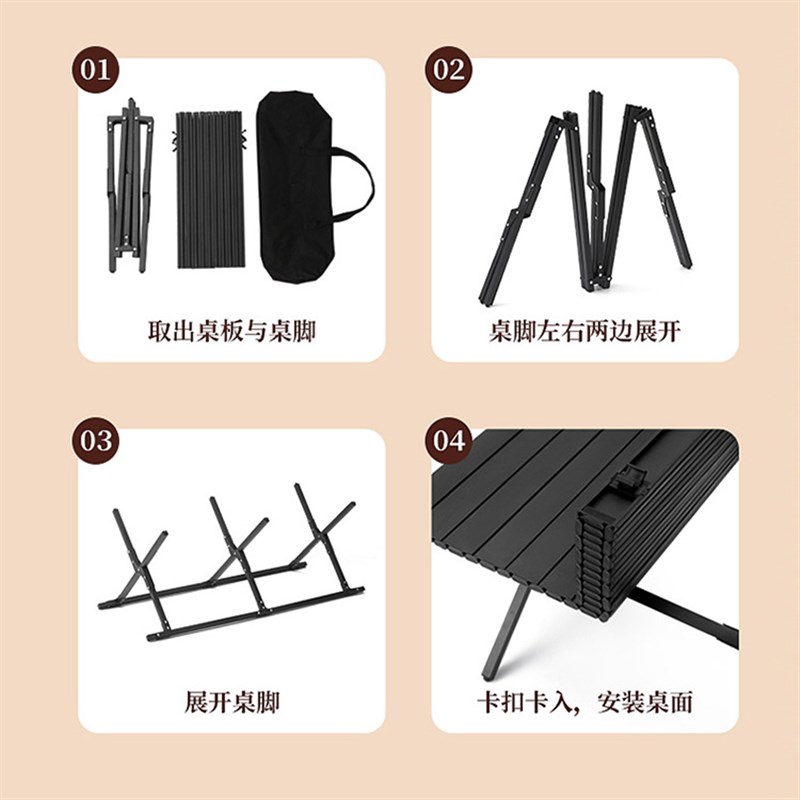 01

取出桌板与桌脚

02

桌脚左右两边展开

03

展开桌脚

04

卡扣卡入，安装桌面