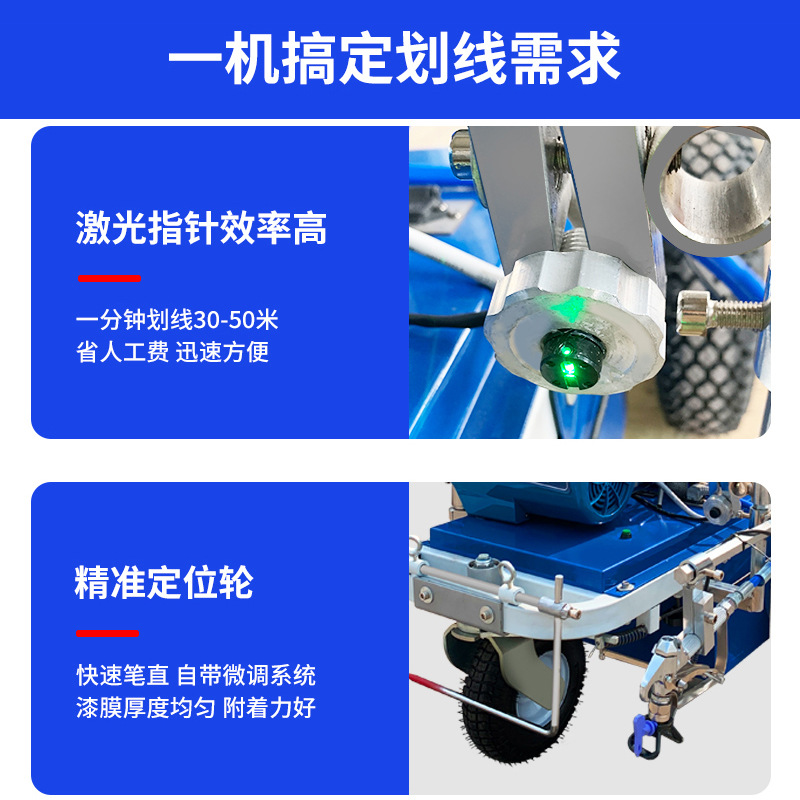 一机搞定划线需求

激光指针效率高

一分钟划线30-50米
省人工费 迅速方便

精准定位轮

快速笔直 自带微调系统
漆膜厚度均匀 附着力好