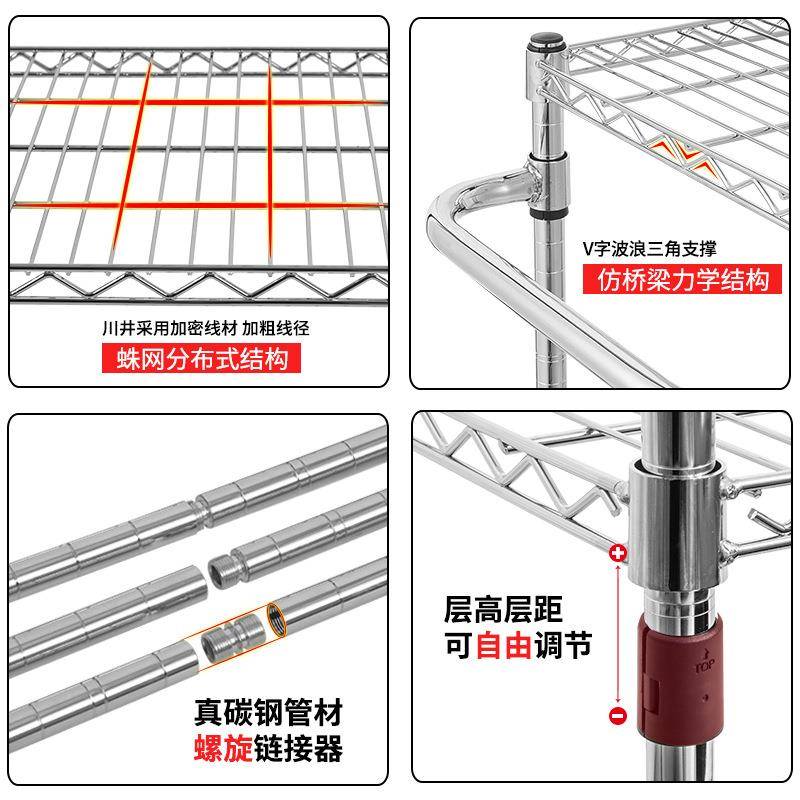 川井采用加密线材 加粗线径

蛛网分布式结构

V字波浪三角支撑

仿桥梁力学结构

真碳钢管材

螺旋链接器

层高层距

可自由调节

TOP