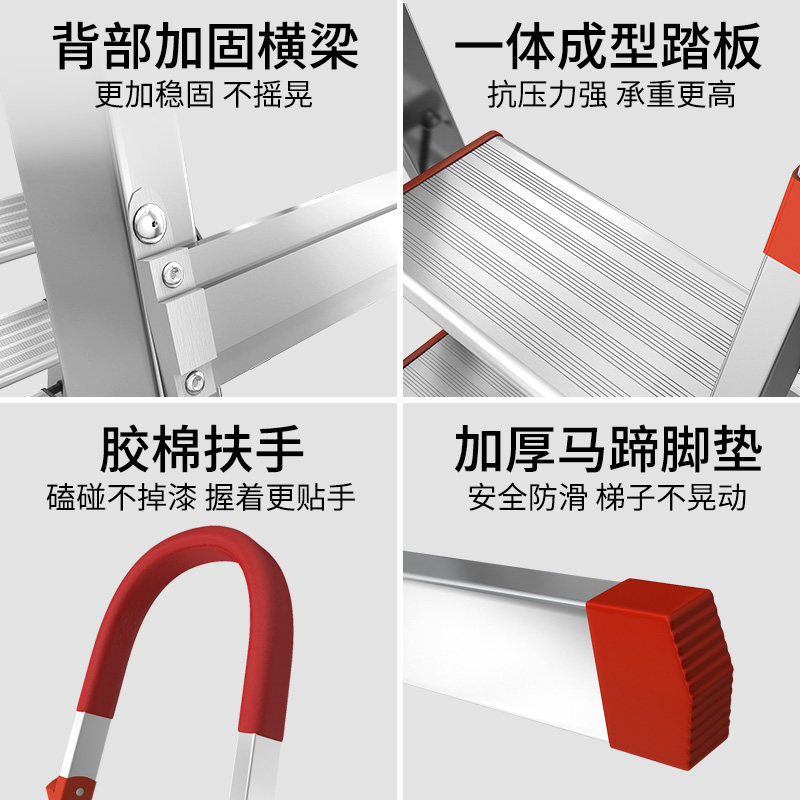 背部加固横梁
更加稳固 不摇晃

一体成型踏板
抗压力强 承重更高

胶棉扶手
磕碰不掉漆 握着更贴手

加厚马蹄脚垫
安全防滑 梯子不晃动