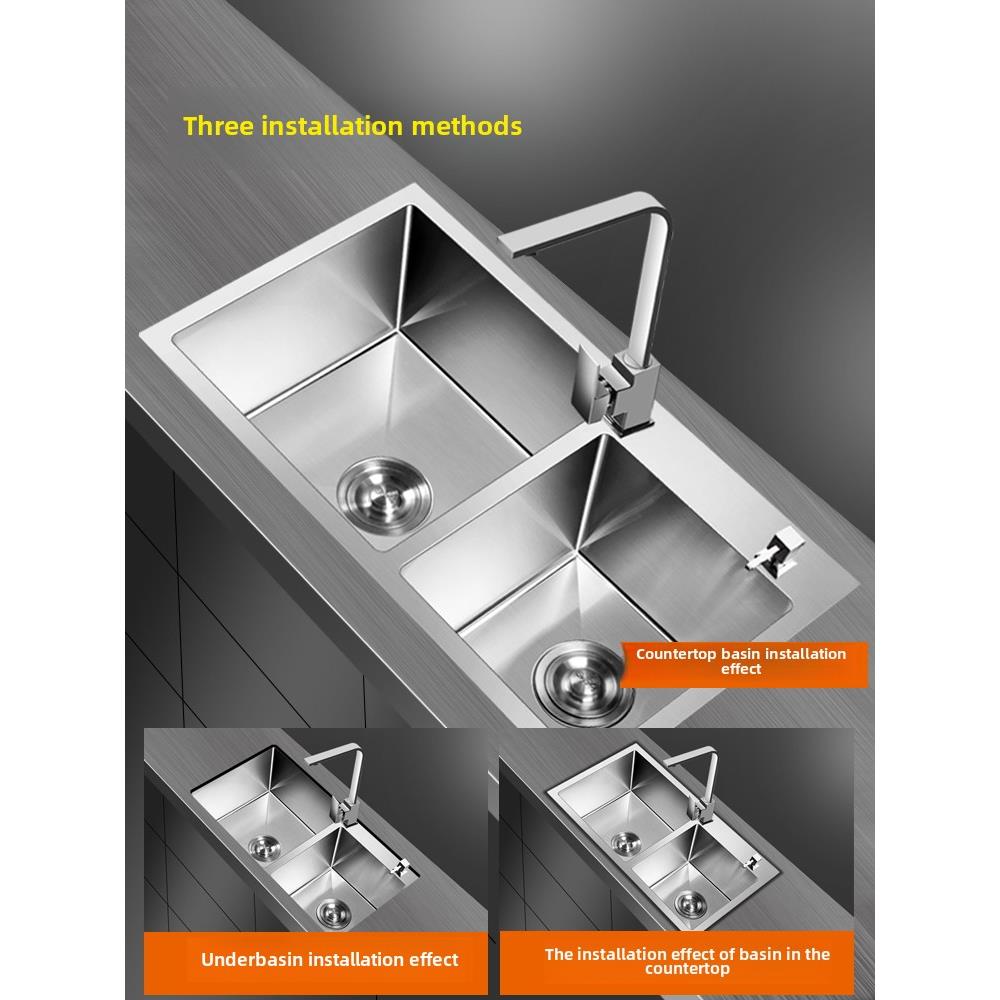 Three installation methods

Countertop basin installation effect

Underbasin installation effect

The installation effect of basin in the countertop