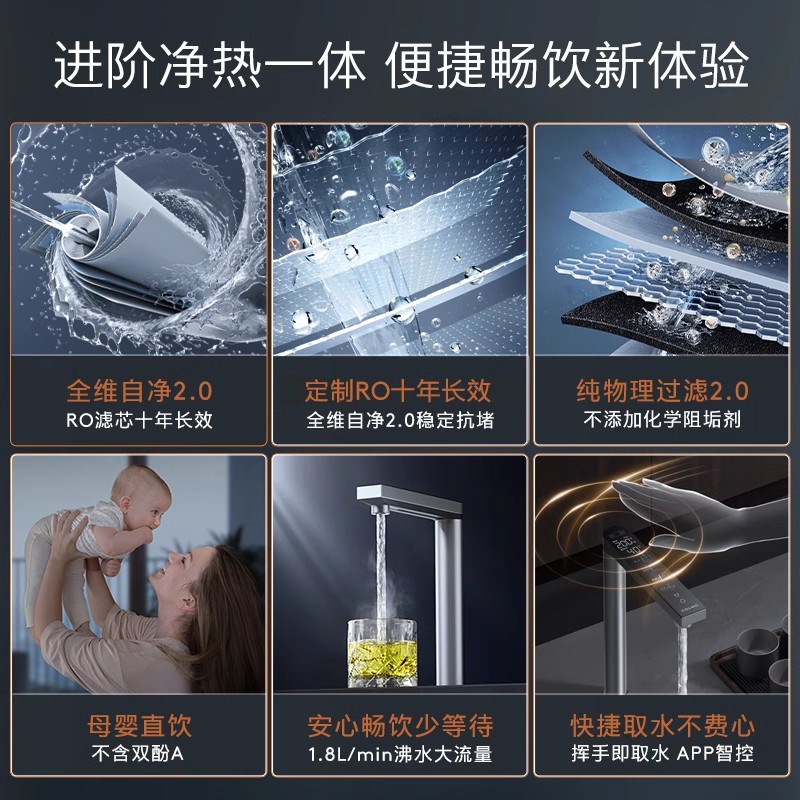 进阶净热一体 便捷畅饮新体验

全维自净2.0
RO滤芯十年长效

定制RO十年长效
全维自净2.0稳定抗堵

纯物理过滤2.0
不添加化学阻垢剂

母婴直饮
不含双酚A

安心畅饮少等待
1.8L/min沸水大流量

快捷取水不费心
挥手即取水 APP智控