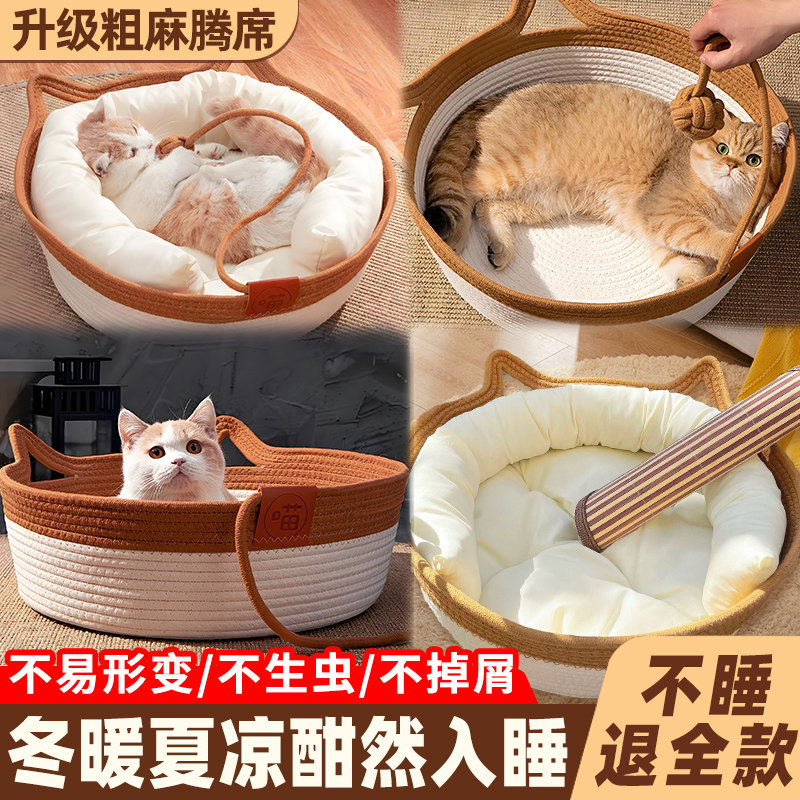 升级粗麻腾席

喵

喵

不易形变/不生虫/不掉屑

冬暖夏凉酣然入睡

不睡
退全款