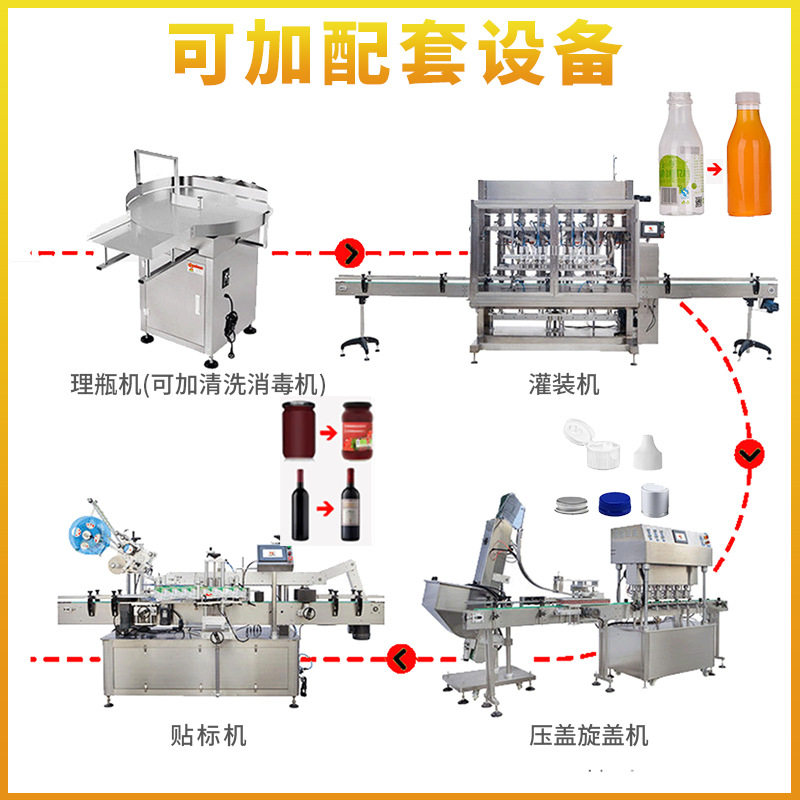 可加配套设备

理瓶机(可加清洗消毒机)

灌装机

贴标机

压盖旋盖机