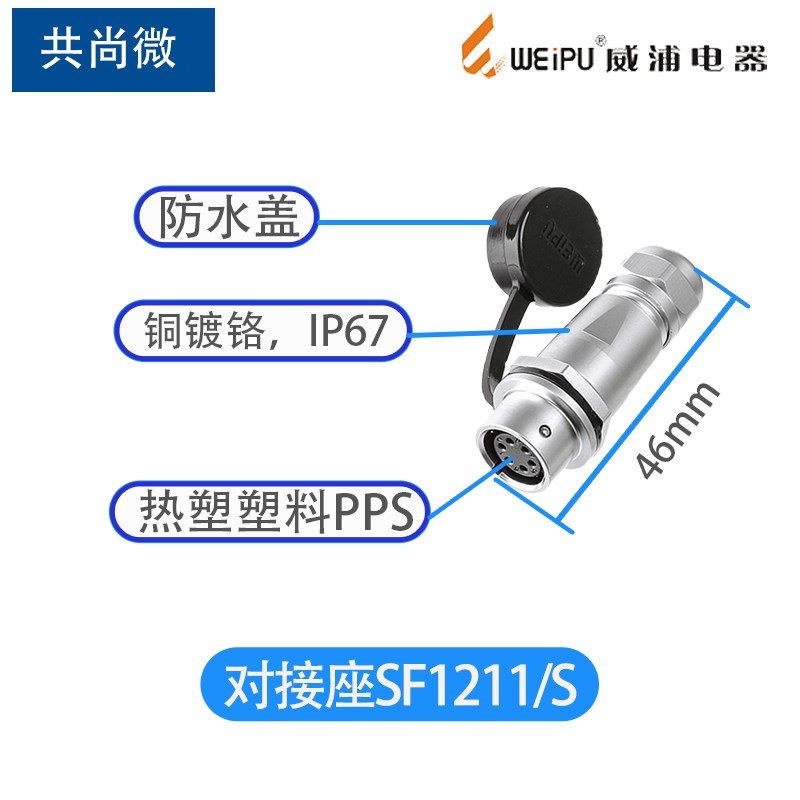 共尚微

WEiPU® 威浦电器

防水盖

铜镀铬，IP67

热塑塑料PPS

weipu

46mm

对接座SF1211/S