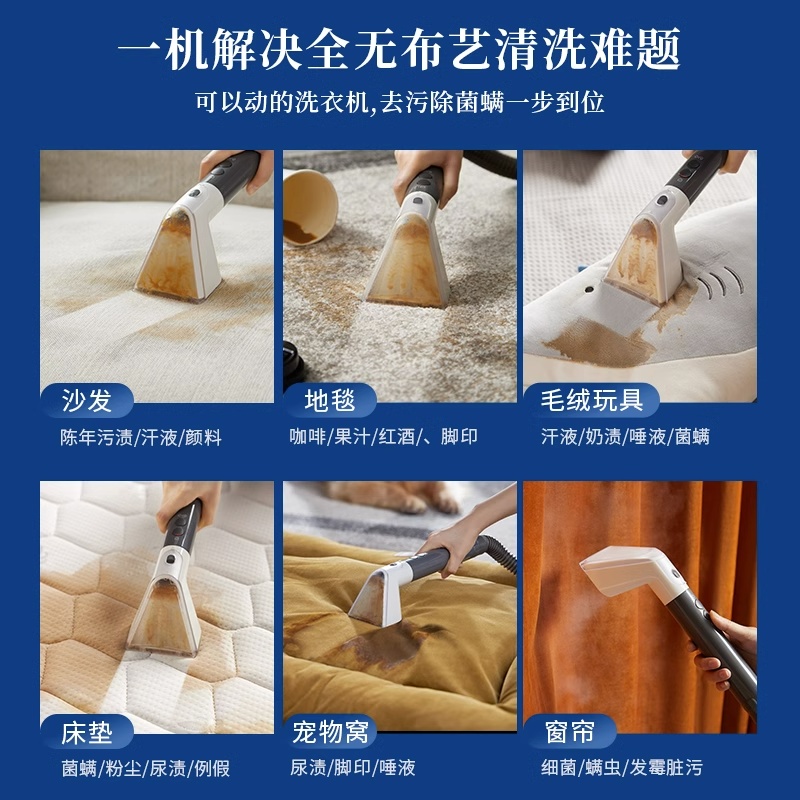 一机解决全无布艺清洗难题

可以动的洗衣机,去污除菌螨一步到位

沙发

陈年污渍/汗液/颜料

地毯

咖啡/果汁/红酒/、脚印

毛绒玩具

汗液/奶渍/唾液/菌螨

床垫

菌螨/粉尘/尿渍/例假

宠物窝

尿渍/脚印/唾液

窗帘

细菌/螨虫/发霉脏污