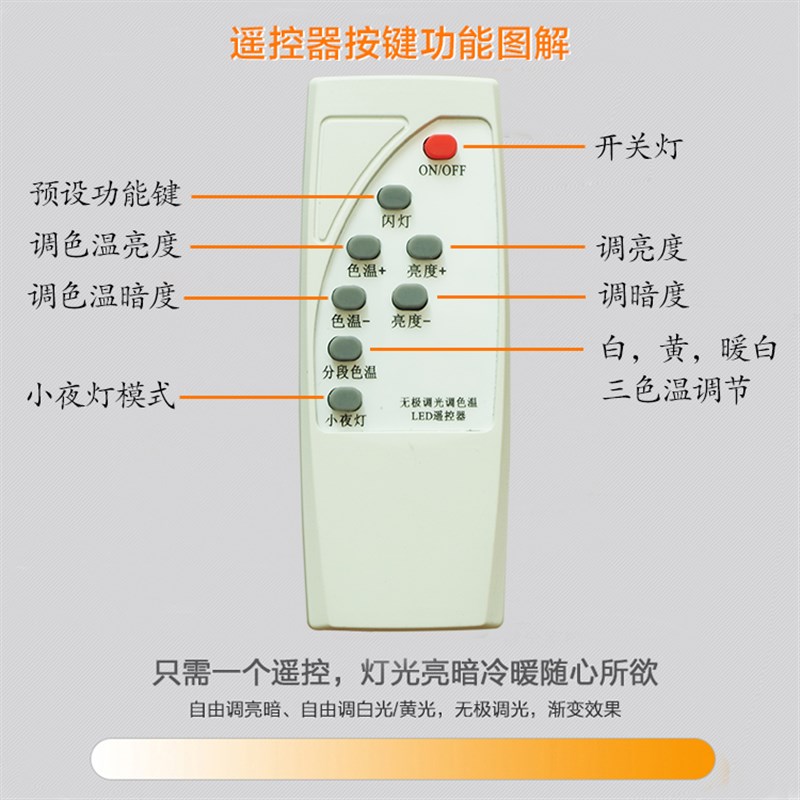 遥控器按键功能图解

开关灯
ON/OFF

预设功能键
闪灯

调色温亮度
色温+
亮度+
调亮度

调色温暗度
色温-
亮度-
调暗度

分段色温
白，黄，暖白
三色温调节

小夜灯模式
小夜灯

无极调光调色温
LED遥控器

只需一个遥控，灯光亮暗冷暖随心所欲

自由调亮暗、自由调白光/黄光，无极调光，渐变效果