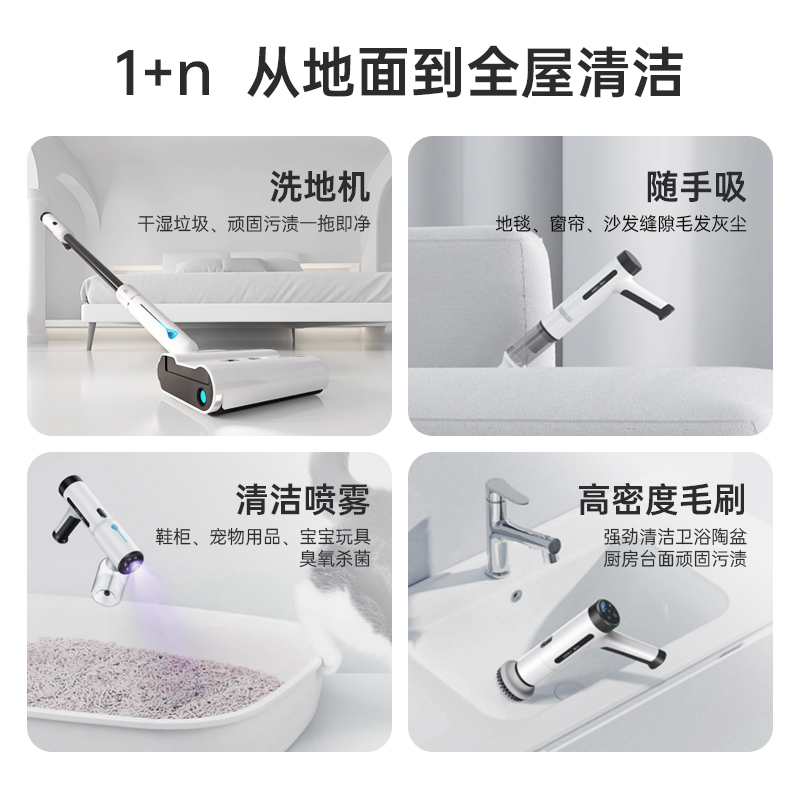 1+n 从地面到全屋清洁

洗地机
干湿垃圾、顽固污渍一拖即净

随手吸
地毯、窗帘、沙发缝隙毛发灰尘

清洁喷雾
鞋柜、宠物用品、宝宝玩具
臭氧杀菌

高密度毛刷
强劲清洁卫浴陶盆
厨房台面顽固污渍