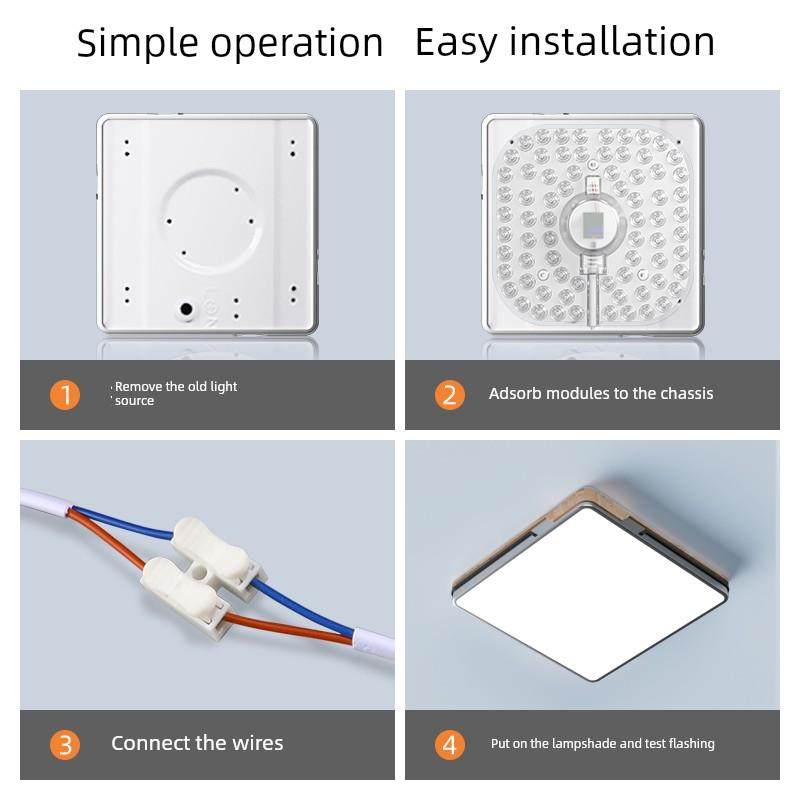 Simple operation Easy installation

1 Remove the old light source

2 Adsorb modules to the chassis

3 Connect the wires

4 Put on the lampshade and test flashing