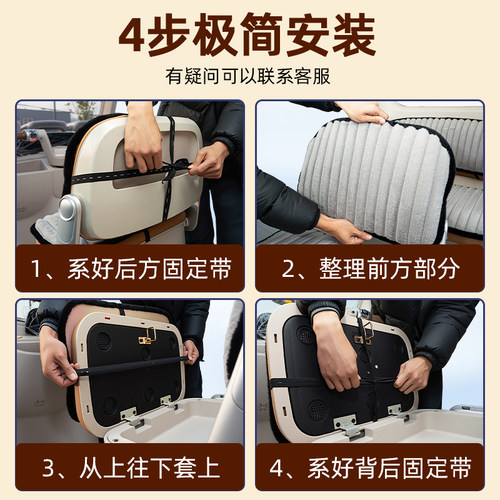 4步极简安装

有疑问可以联系客服

1、系好后方固定带

2、整理前方部分

3、从上往下套上

4、系好背后固定带