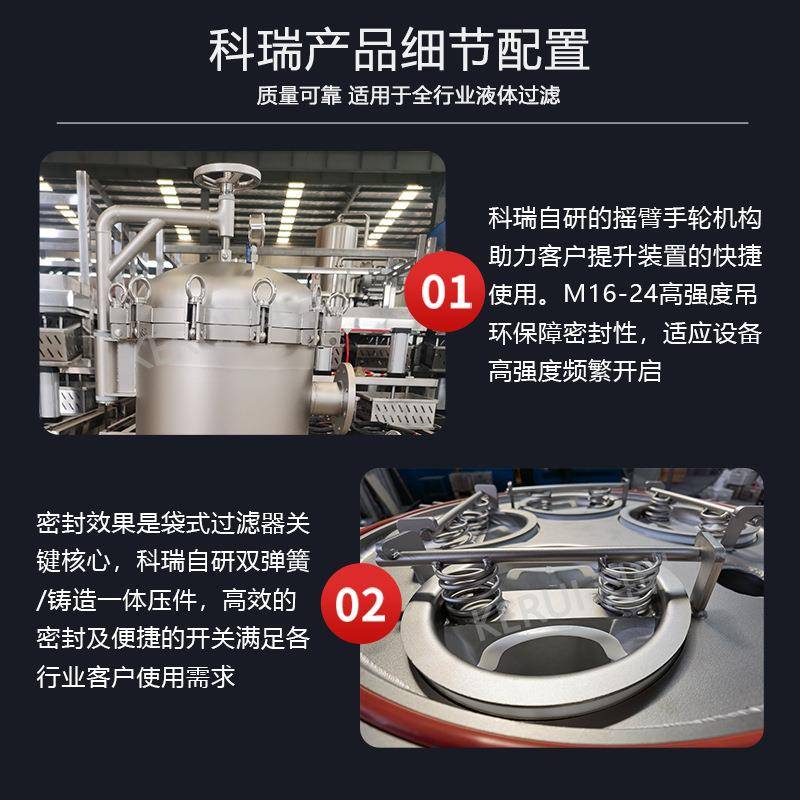 科瑞产品细节配置

质量可靠 适用于全行业液体过滤

01

科瑞自研的摇臂手轮机构助力客户提升装置的快捷使用。M16-24高强度吊环保障密封性，适应设备高强度频繁开启

密封效果是袋式过滤器关键核心，科瑞自研双弹簧/铸造一体压件，高效的密封及便捷的开关满足各行业客户使用需求

02

KERUI