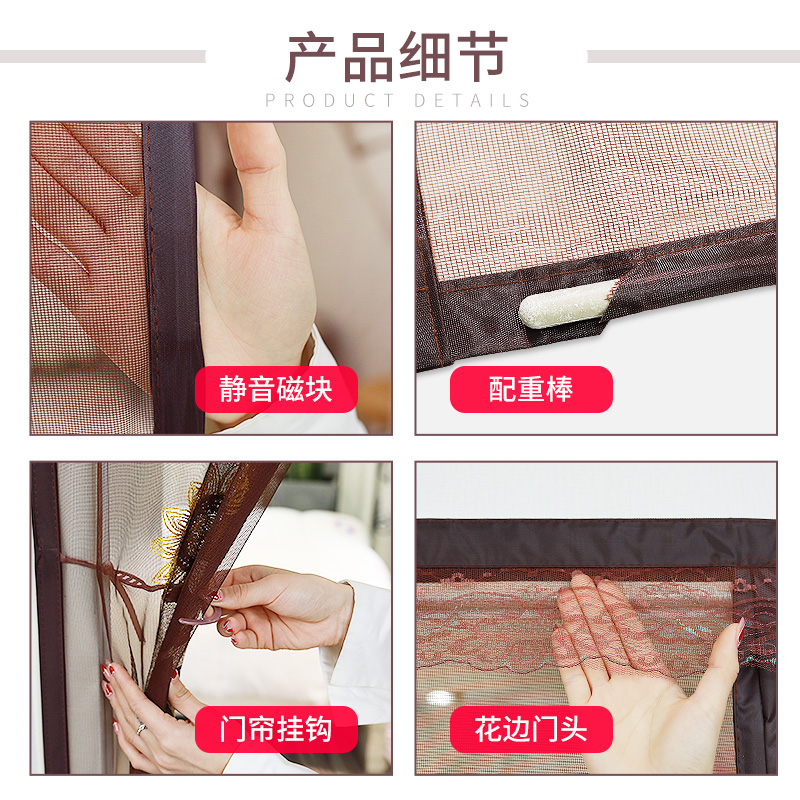 产品细节

PRODUCT DETAILS

静音磁块

配重棒

门帘挂钩

花边门头