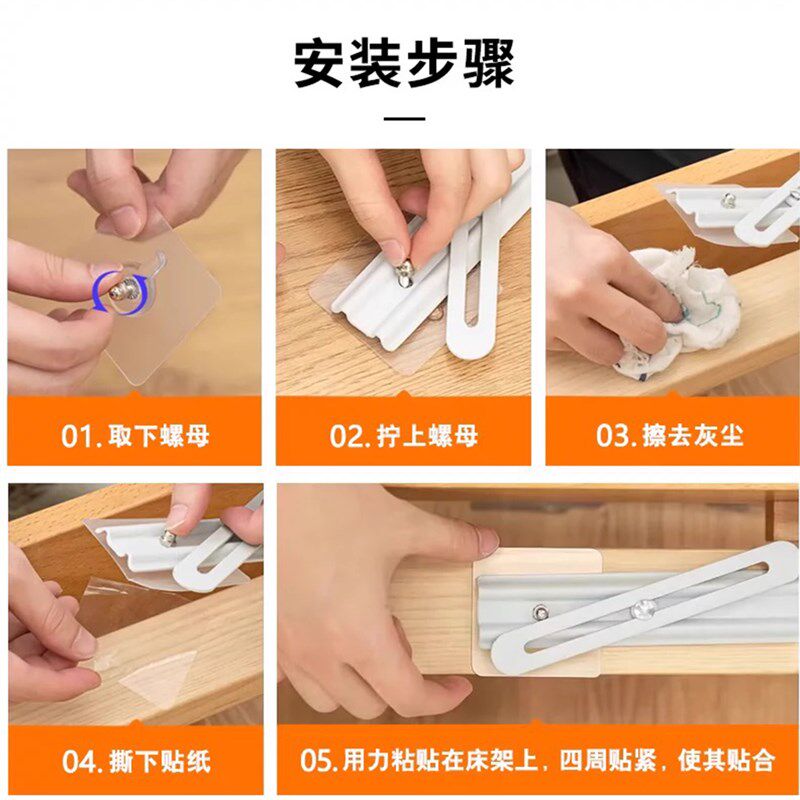 安装步骤

01. 取下螺母

02. 拧上螺母

03. 擦去灰尘

04. 撕下贴纸

05. 用力粘贴在床架上，四周贴紧，使其贴合