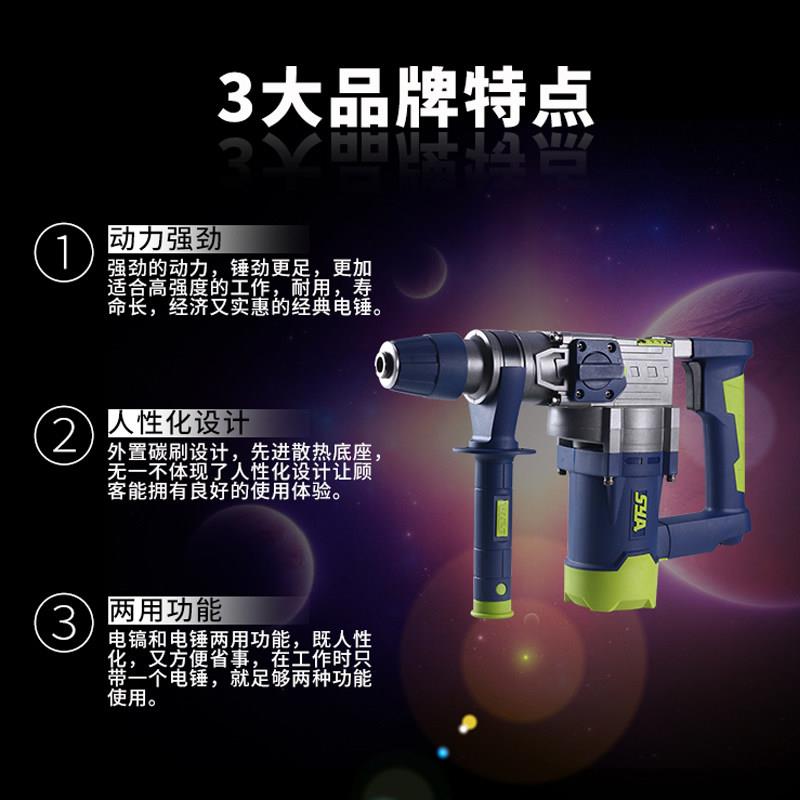 3大品牌特点

①
动力强劲
强劲的动力，锤劲更足，更加适合高强度的工作，耐用，寿命长，经济又实惠的经典电锤。

②
人性化设计
外置碳刷设计，先进散热底座，无一不体现了人性化设计让顾客能拥有良好的使用体验。

③
两用功能
电镐和电锤两用功能，既人性化，又方便省事，在工作时只带一个电锤，就足够两种功能使用。

SYA