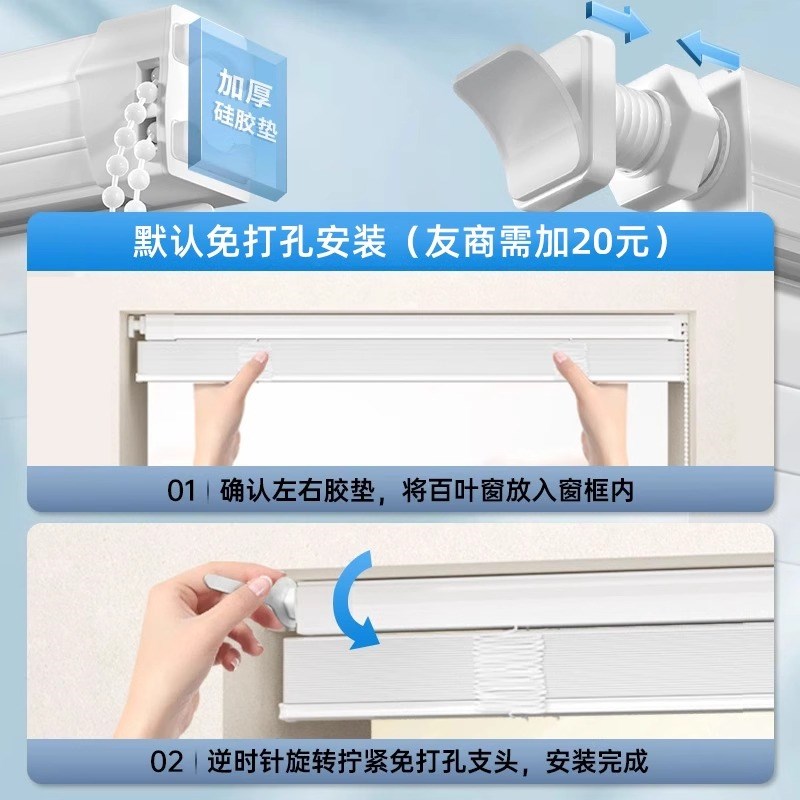 加厚
硅胶垫

默认免打孔安装（友商需加20元）

01 | 确认左右胶垫，将百叶窗放入窗框内

02 | 逆时针旋转拧紧免打孔支头，安装完成