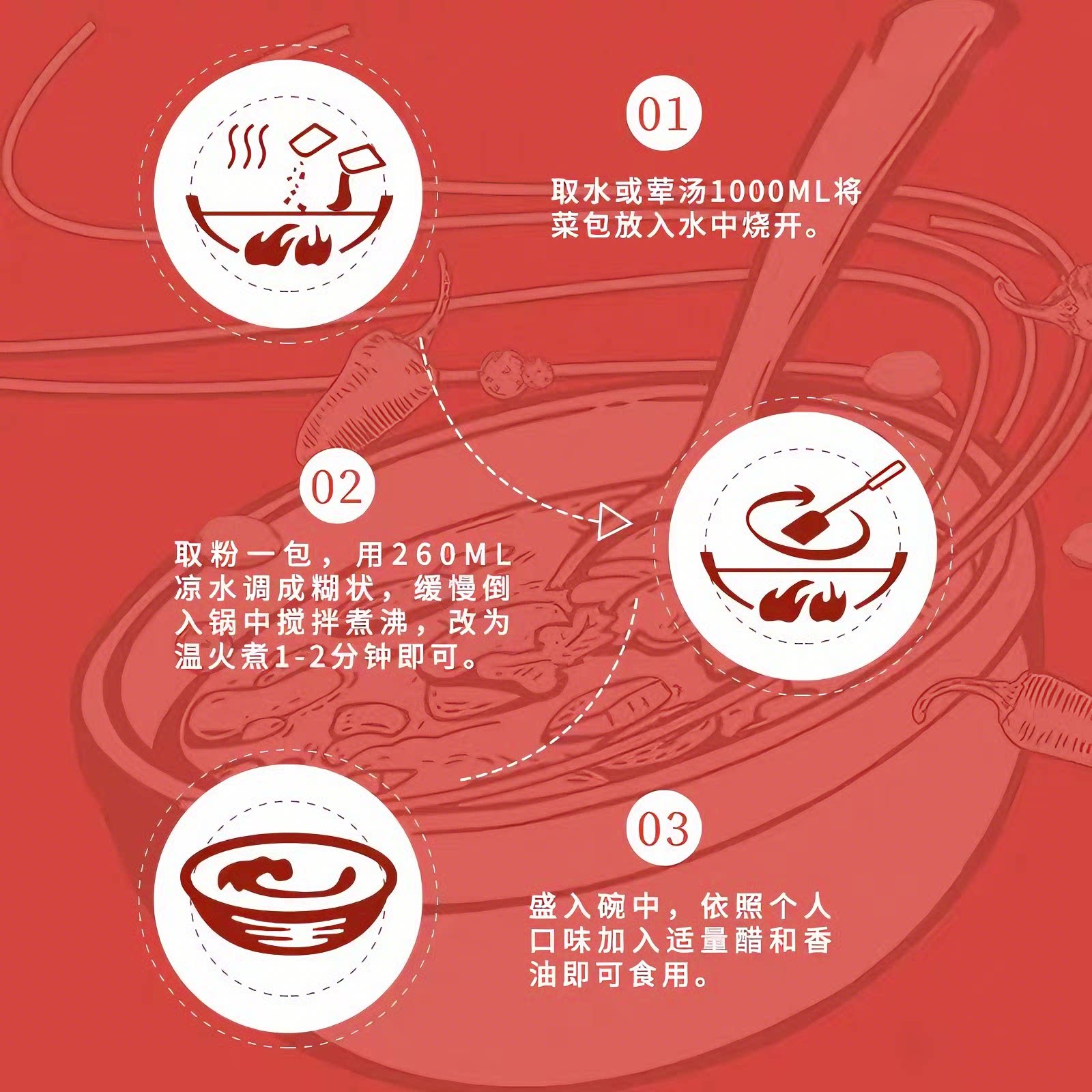 01

取水或荤汤1000ML将菜包放入水中烧开。

02

取粉一包，用260ML凉水调成糊状，缓慢倒入锅中搅拌煮沸，改为温火煮1-2分钟即可。

03

盛入碗中，依照个人口味加入适量醋和香油即可食用。