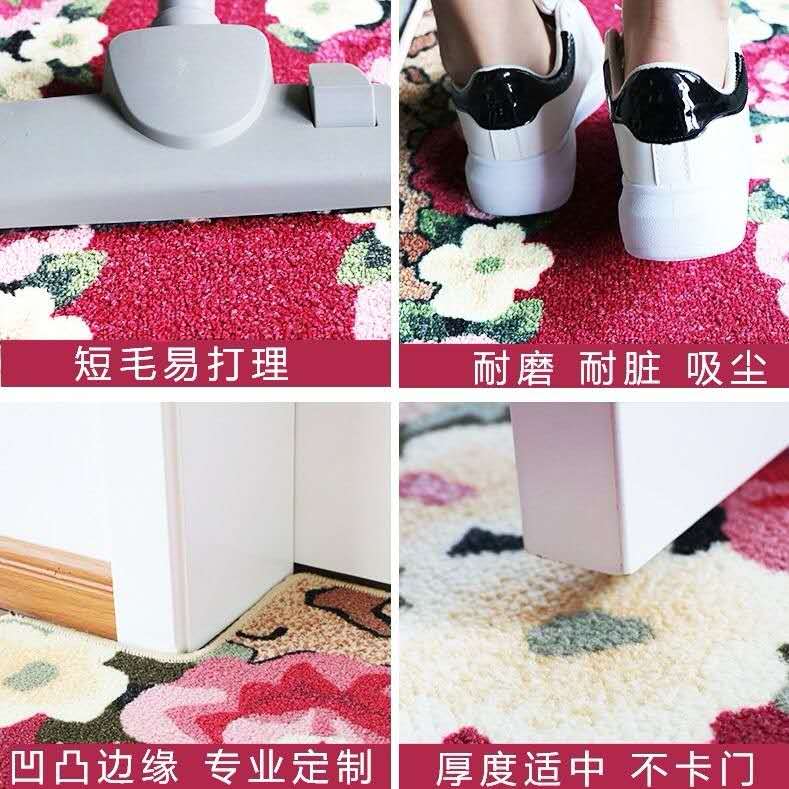 短毛易打理

耐磨 耐脏 吸尘

凹凸边缘 专业定制

厚度适中 不卡门