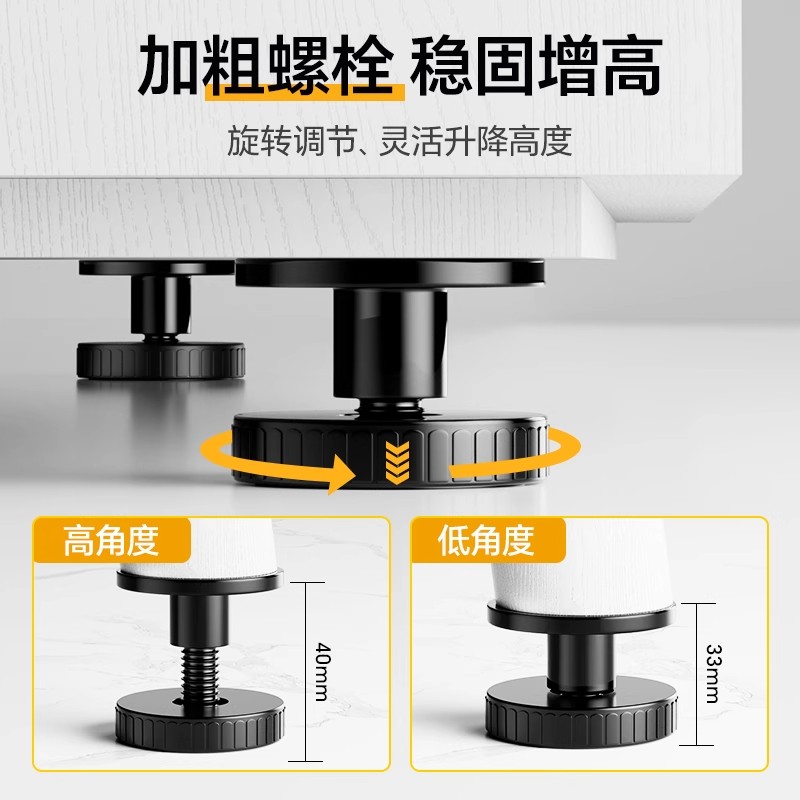 加粗螺栓 稳固增高

旋转调节、灵活升降高度

高角度

40mm

低角度

33mm