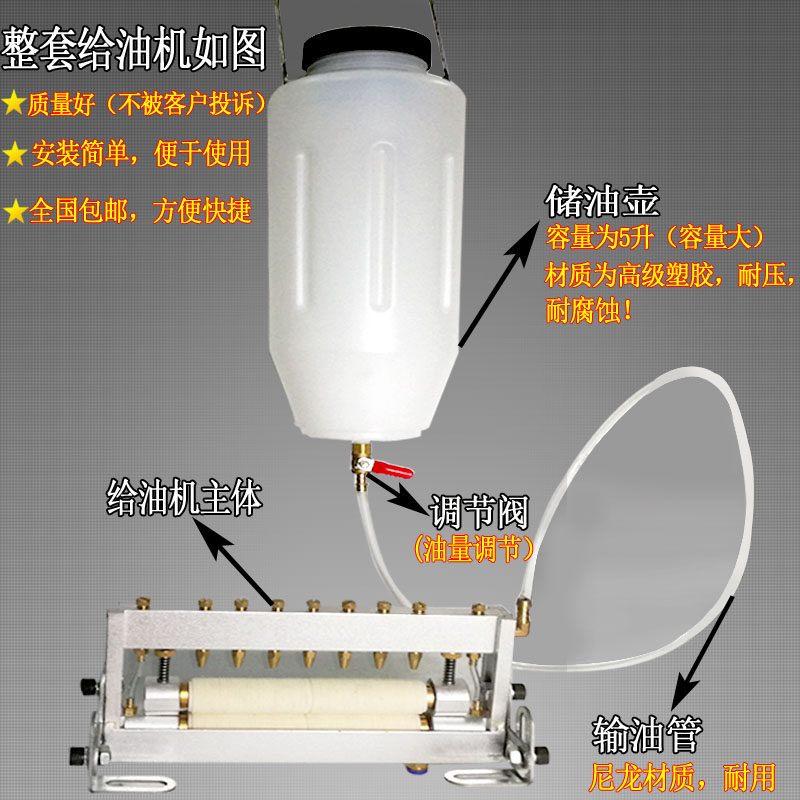 整套给油机如图

★质量好（不被客户投诉）

★安装简单，便于使用

★全国包邮，方便快捷

储油壶

容量为5升（容量大）

材质为高级塑胶，耐压，耐腐蚀！

给油机主体

调节阀

（油量调节）

输油管

尼龙材质，耐用