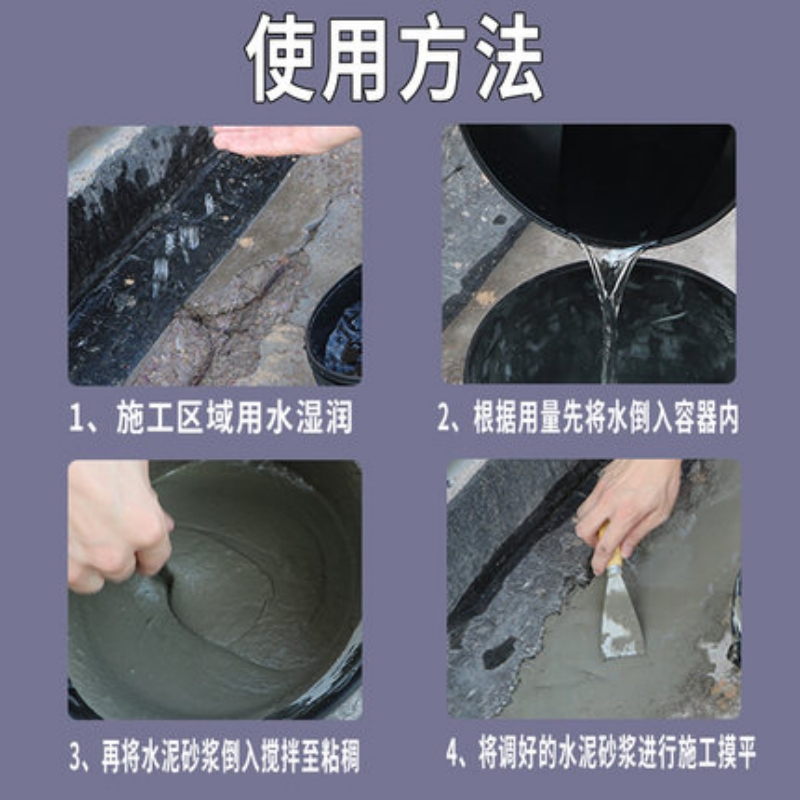 使用方法

1、施工区域用水湿润

2、根据用量先将水倒入容器内

3、再将水泥砂浆倒入搅拌至粘稠

4、将调好的水泥砂浆进行施工摸平