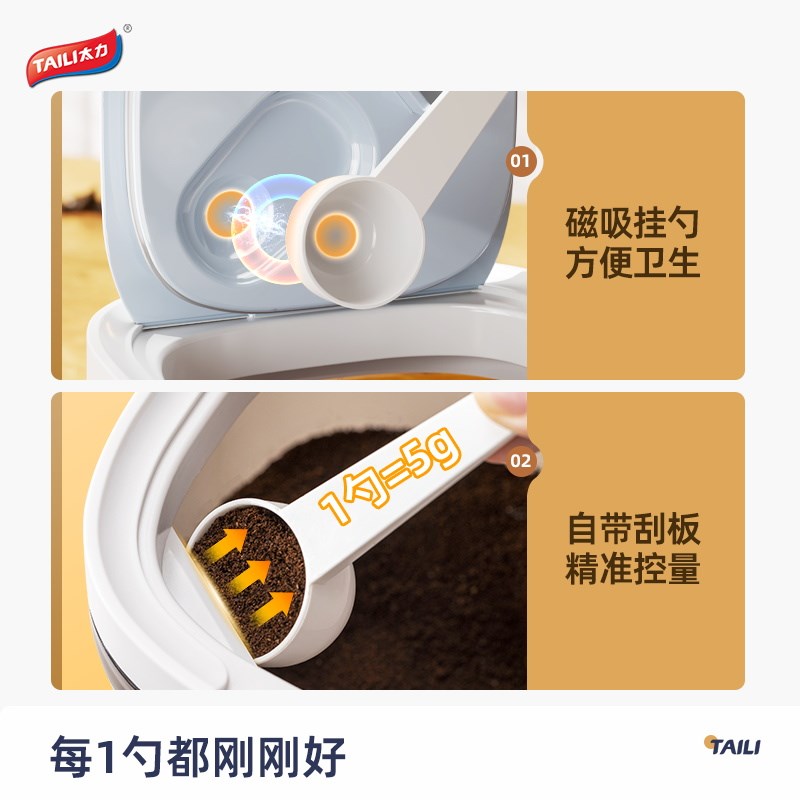 TAILI太力®

01

磁吸挂勺
方便卫生

1勺=5g

02

自带刮板
精准控量

每1勺都刚刚好

TAILI