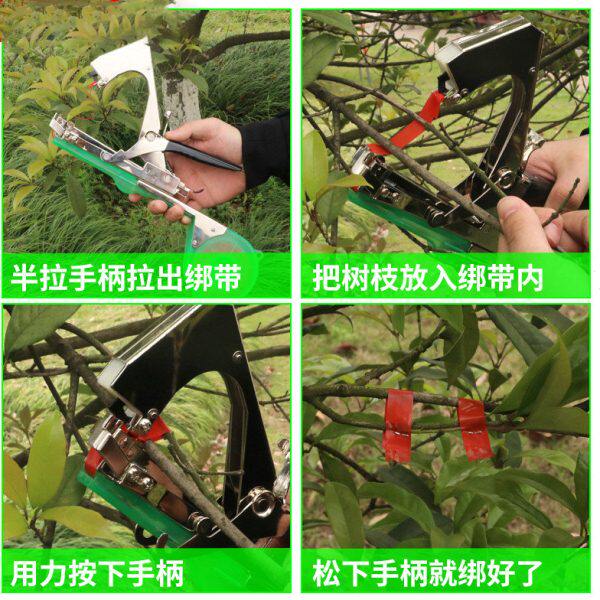 半拉手柄拉出绑带

把树枝放入绑带内

用力按下手柄

松下手柄就绑好了