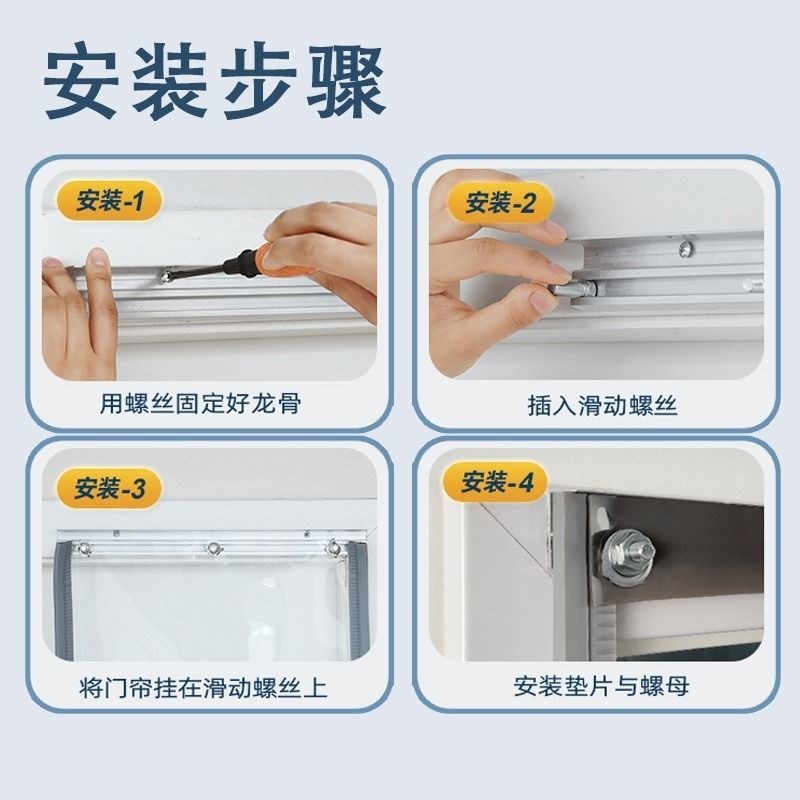 安装步骤

安装-1

用螺丝固定好龙骨

安装-2

插入滑动螺丝

安装-3

将门帘挂在滑动螺丝上

安装-4

安装垫片与螺母