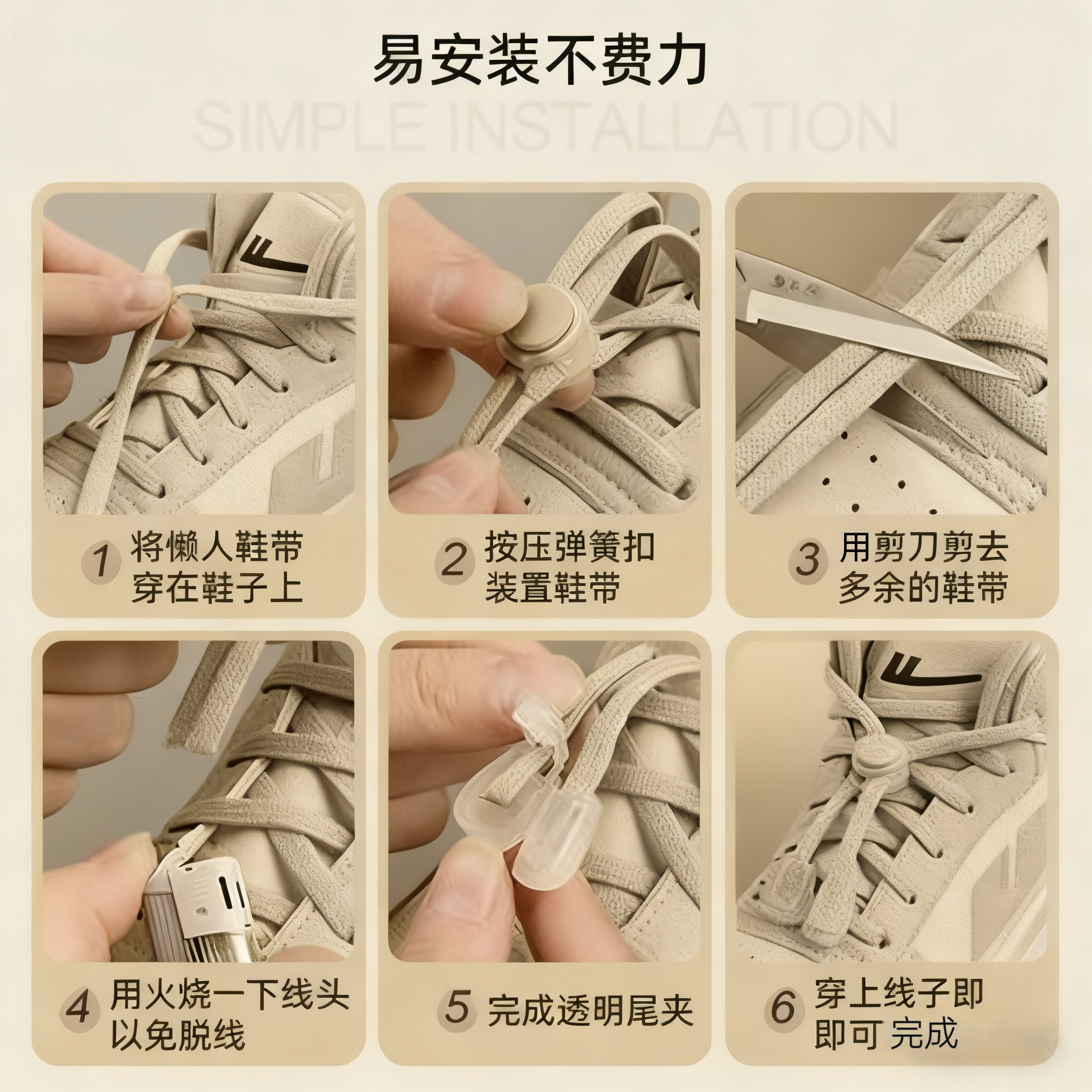 易安装不费力

SIMPLE INSTALLATION

1 将懒人鞋带穿在鞋子上

2 按压弹簧扣装置鞋带

3 用剪刀剪去多余的鞋带

4 用火烧一下线头以免脱线

5 完成透明尾夹

6 穿上线子即即可 完成