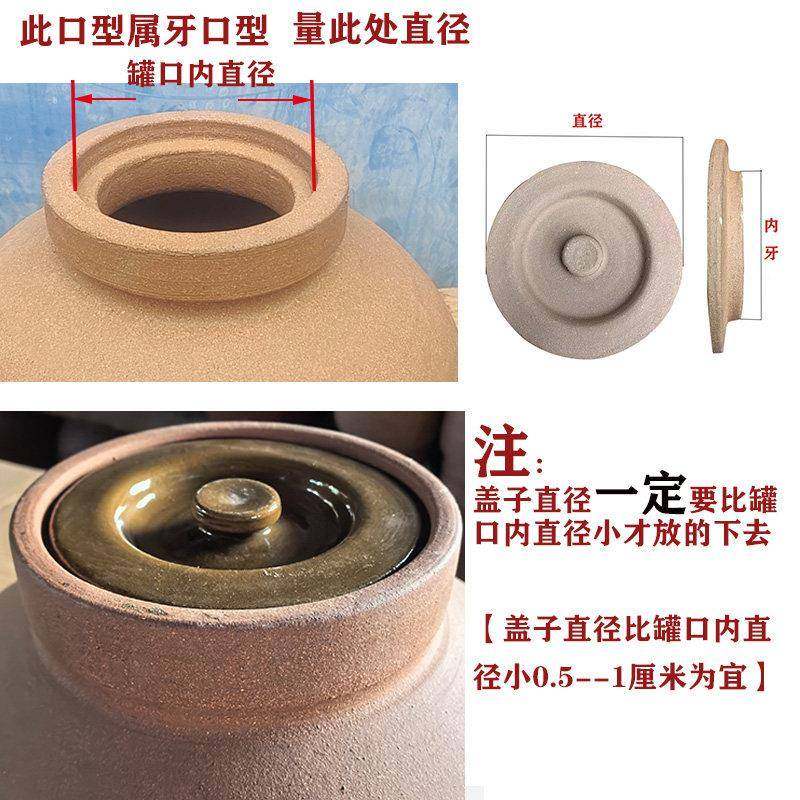 此口型属牙口型 量此处直径

罐口内直径

直径

内牙

注:

盖子直径一定要比罐口内直径小才放的下去

【盖子直径比罐口内直径小0.5--1厘米为宜】