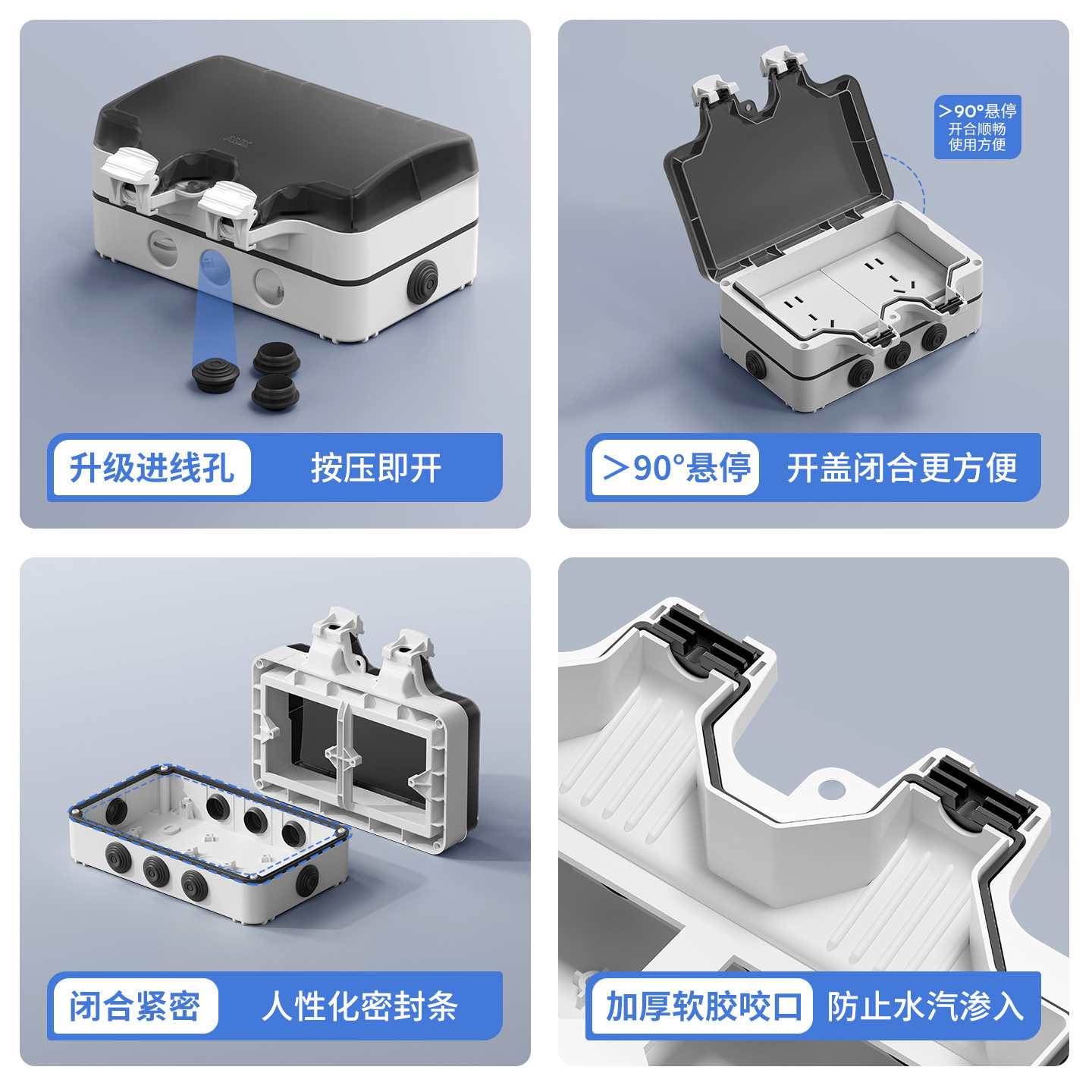 AUX

升级进线孔 按压即开

>90°悬停
开合顺畅
使用方便

>90°悬停 开盖闭合更方便

闭合紧密 人性化密封条

加厚软胶咬口 防止水汽渗入