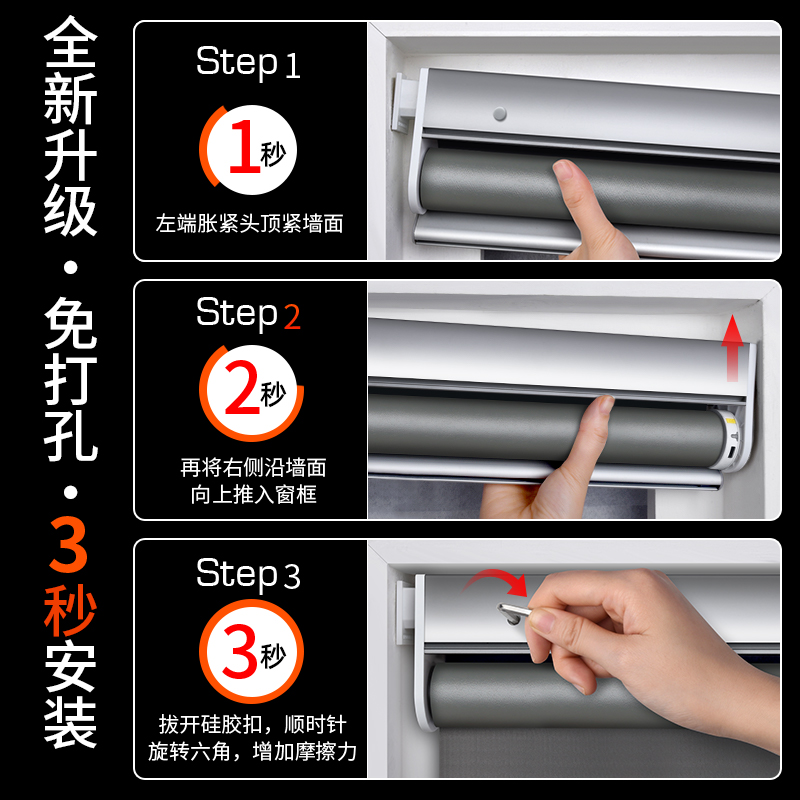 全新升级·免打孔·3秒安装

Step 1
1秒
左端胀紧头顶紧墙面

Step 2
2秒
再将右侧沿墙面向上推入窗框

Step 3
3秒
拔开硅胶扣，顺时针旋转六角，增加摩擦力