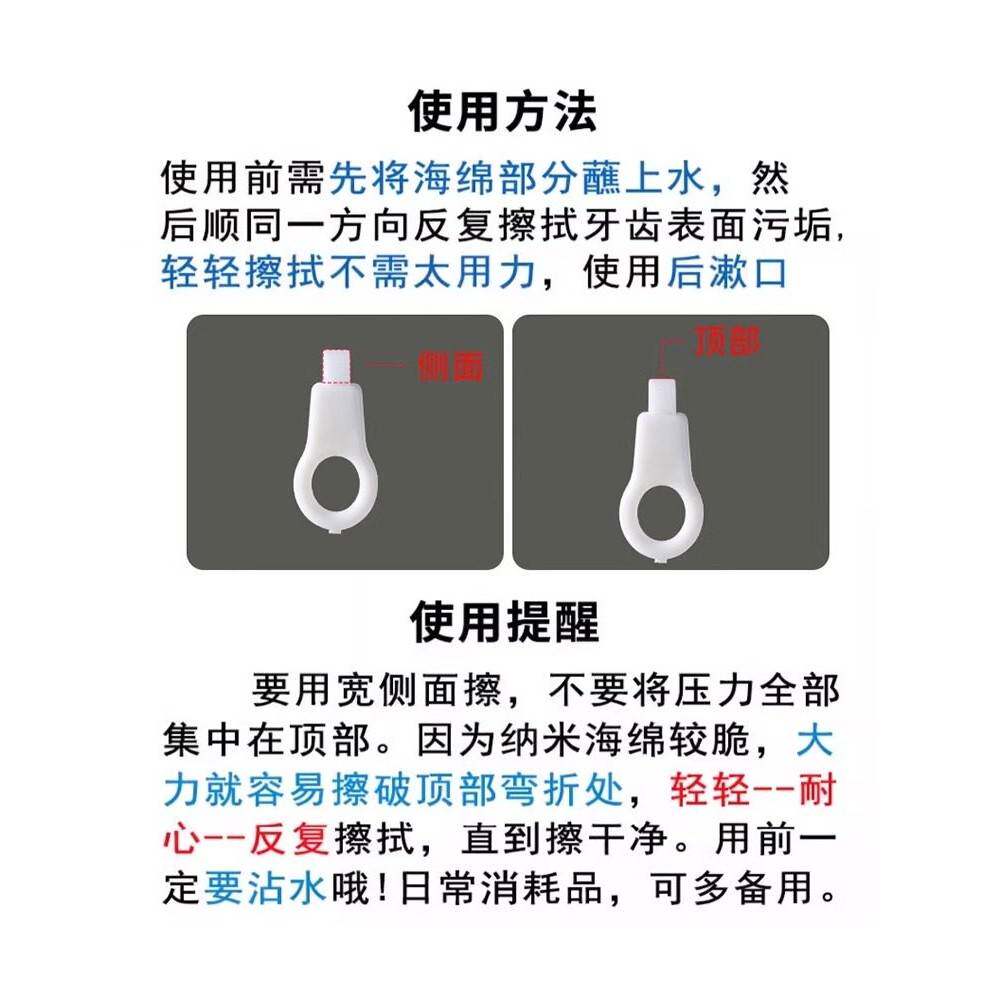 使用方法

使用前需先将海绵部分蘸上水，然后顺同一方向反复擦拭牙齿表面污垢，轻轻擦拭不需太用力，使用后漱口

侧面

顶部

使用提醒

要用宽侧面擦，不要将压力全部集中在顶部。因为纳米海绵较脆，大力就容易擦破顶部弯折处，轻轻--耐心--反复擦拭，直到擦干净。用前一定要沾水哦！日常消耗品，可多备用。