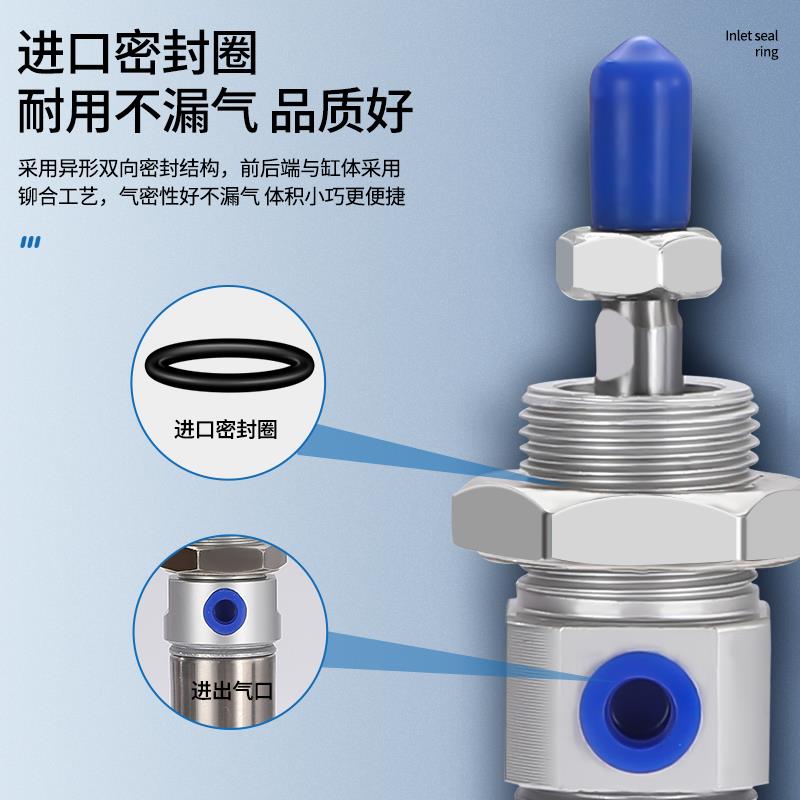 进口密封圈
耐用不漏气 品质好

Inlet seal ring

采用异形双向密封结构，前后端与缸体采用铆合工艺，气密性好不漏气 体积小巧更便捷

进口密封圈

进出气口