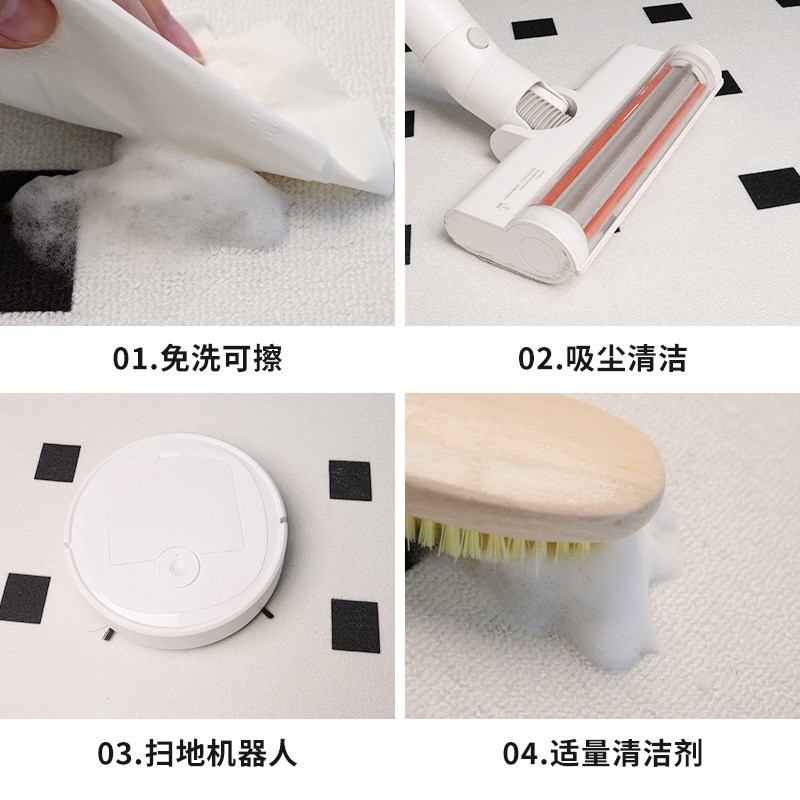 01.免洗可擦

02.吸尘清洁

03.扫地机器人

04.适量清洁剂