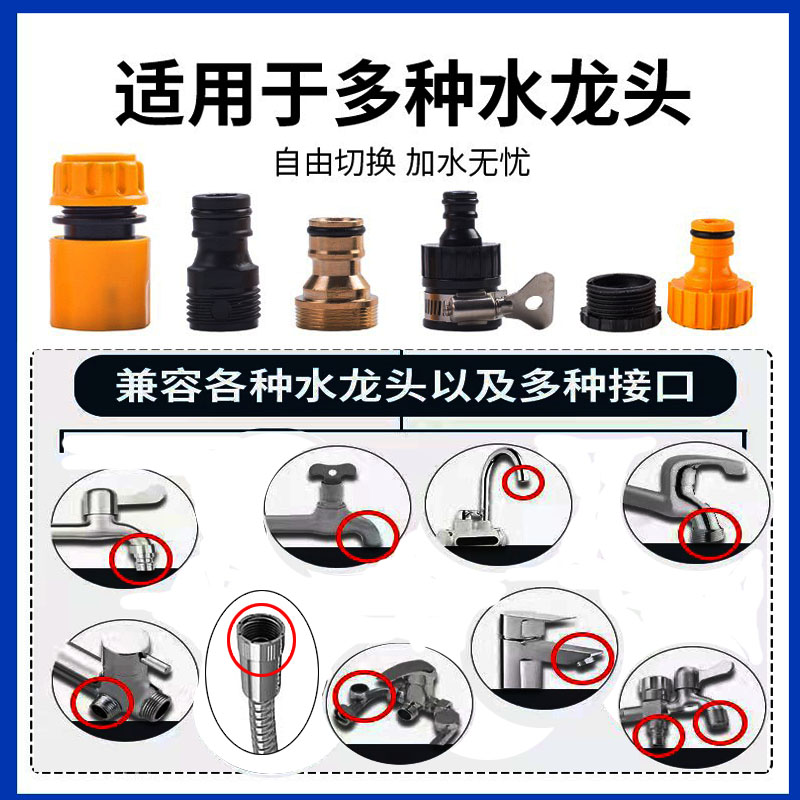 适用于多种水龙头

自由切换 加水无忧

兼容各种水龙头以及多种接口