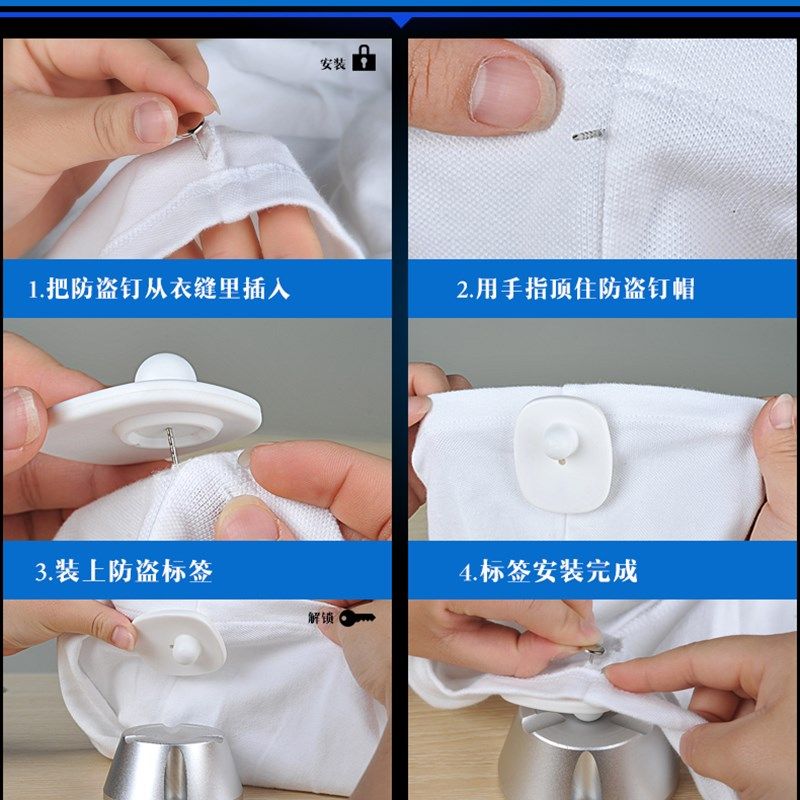 安装

1.把防盗钉从衣缝里插入

2.用手指顶住防盗钉帽

3.装上防盗标签

4.标签安装完成

解锁