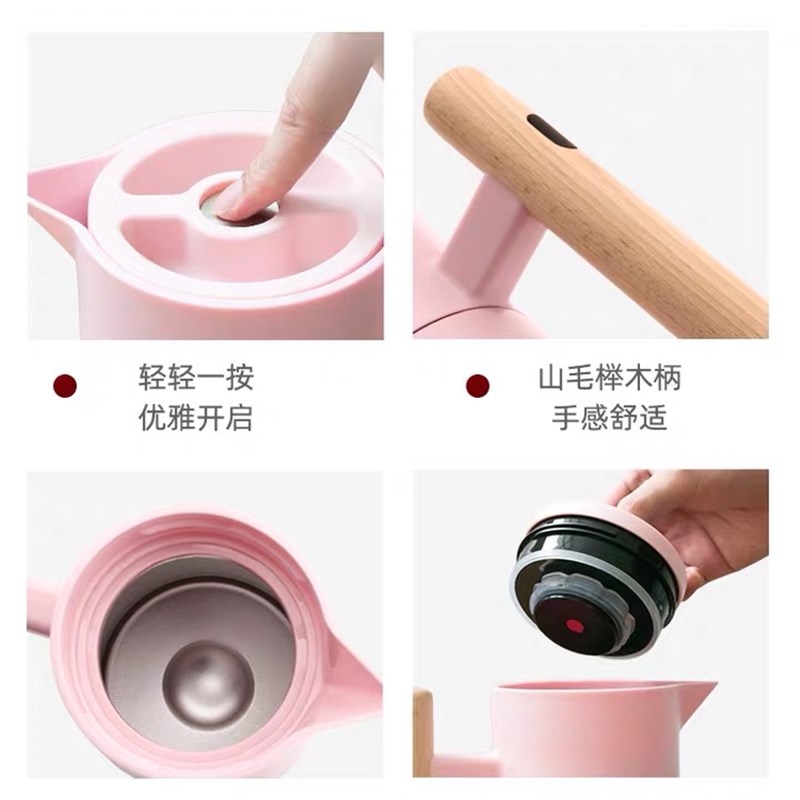 轻轻一按
优雅开启

山毛榉木柄
手感舒适