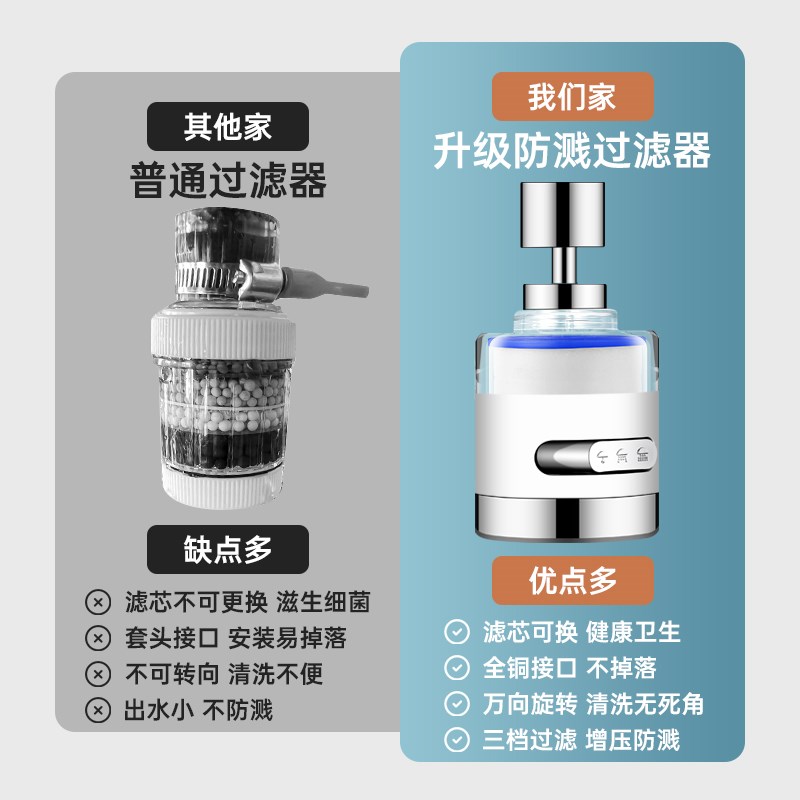 其他家
普通过滤器

缺点多

滤芯不可更换 滋生细菌
套头接口 安装易掉落
不可转向 清洗不便
出水小 不防溅

我们家
升级防溅过滤器

优点多

滤芯可换 健康卫生
全铜接口 不掉落
万向旋转 清洗无死角
三档过滤 增压防溅