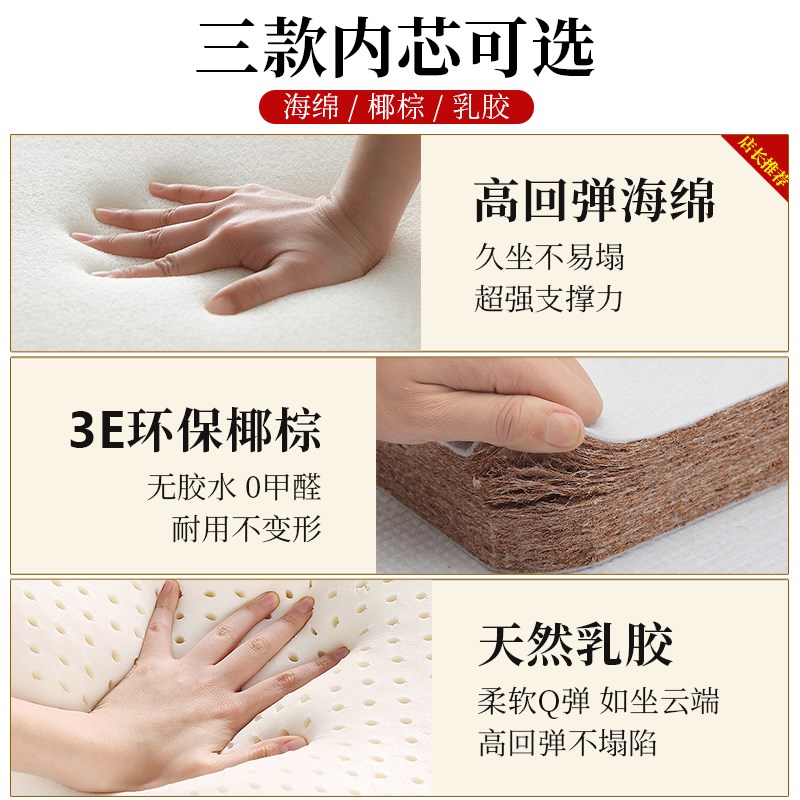 三款内芯可选

海绵 / 椰棕 / 乳胶

店长推荐

高回弹海绵

久坐不易塌
超强支撑力

3E环保椰棕

无胶水 0甲醛
耐用不变形

天然乳胶

柔软Q弹 如坐云端
高回弹不塌陷