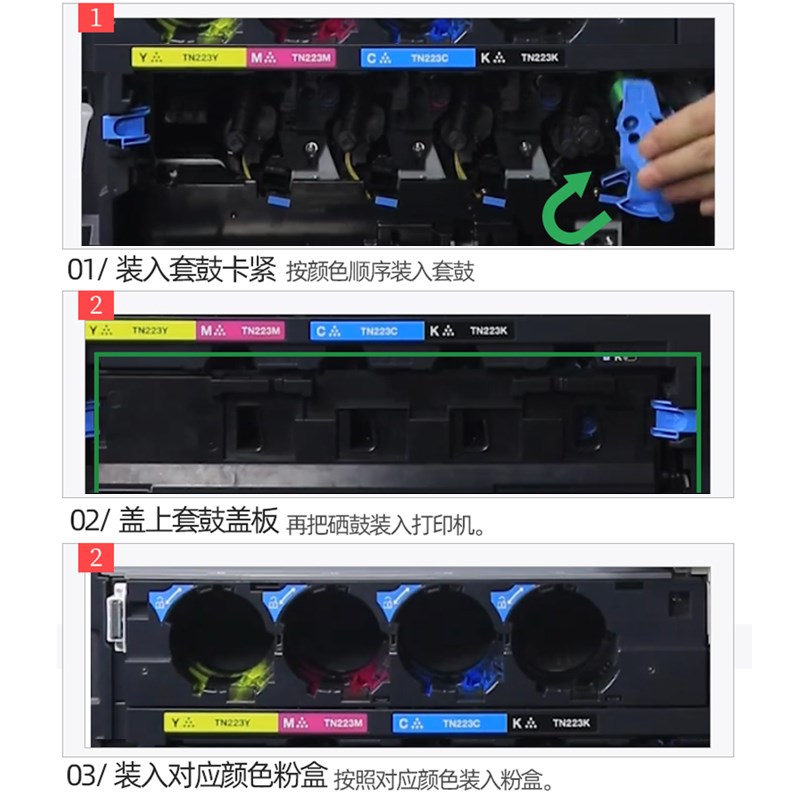 1

Y TN223Y M TN223M C TN223C K TN223K

01/ 装入套鼓卡紧 按颜色顺序装入套鼓

2

Y TN223Y M TN223M C TN223C K TN223K

02/ 盖上套鼓盖板 再把硒鼓装入打印机。

2

Y TN223Y M TN223M C TN223C K TN223K

03/ 装入对应颜色粉盒 按照对应颜色装入粉盒。