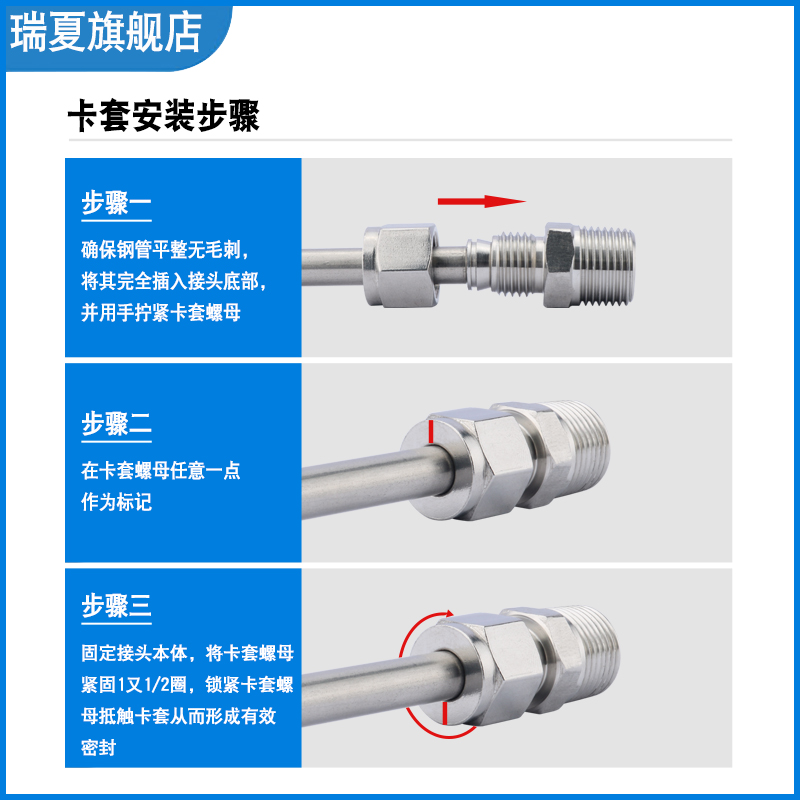 瑞夏旗舰店

卡套安装步骤

步骤一

确保钢管平整无毛刺，将其完全插入接头底部，并用手拧紧卡套螺母

步骤二

在卡套螺母任意一点作为标记

步骤三

固定接头本体，将卡套螺母紧固1又1/2圈，锁紧卡套螺母抵触卡套从而形成有效密封