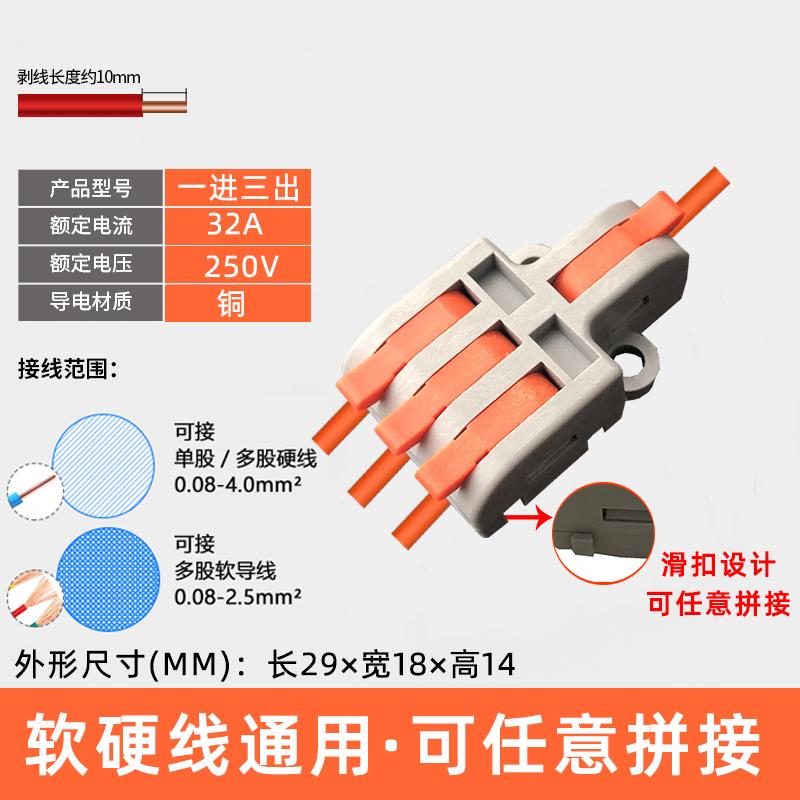 剥线长度约10mm

| 产品型号 | 一进三出 |
|---|---|
| 额定电流 | 32A |
| 额定电压 | 250V |
| 导电材质 | 铜 |

接线范围：

可接
单股 / 多股硬线
0.08-4.0mm²

可接
多股软导线
0.08-2.5mm²

滑扣设计
可任意拼接

外形尺寸(MM)：长29×宽18×高14

软硬线通用·可任意拼接