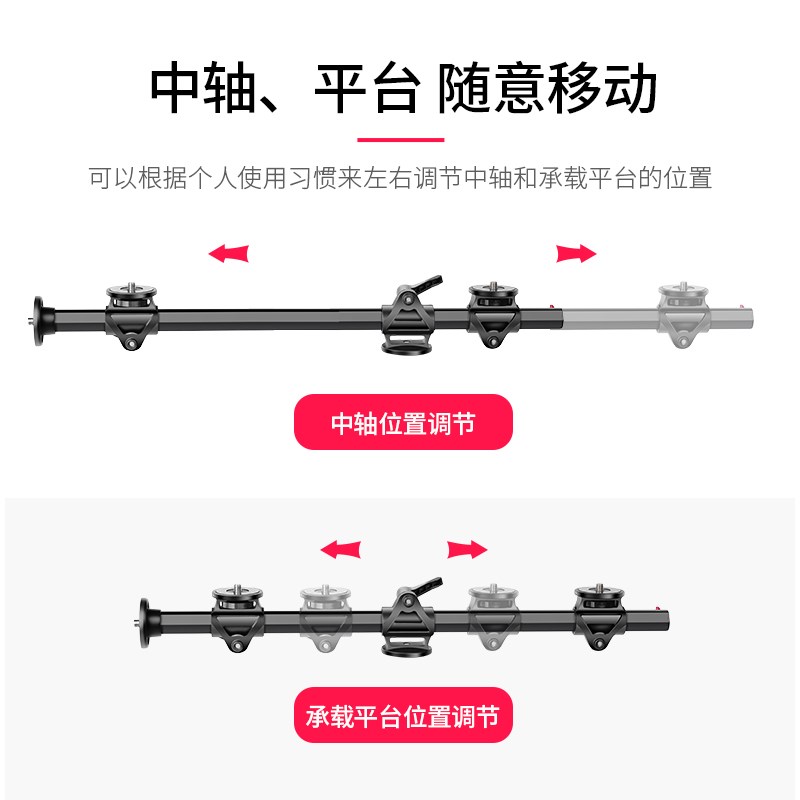 中轴、平台 随意移动

可以根据个人使用习惯来左右调节中轴和承载平台的位置

中轴位置调节

承载平台位置调节