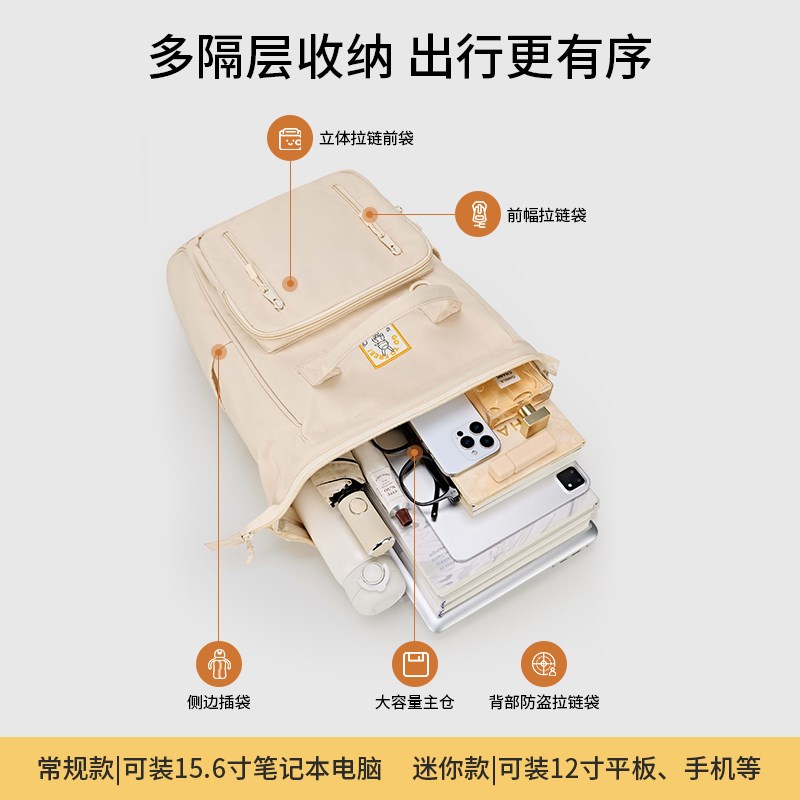 多隔层收纳 出行更有序

立体拉链前袋

前幅拉链袋

侧边插袋

大容量主仓

背部防盗拉链袋

常规款|可装15.6寸笔记本电脑 迷你款|可装12寸平板、手机等