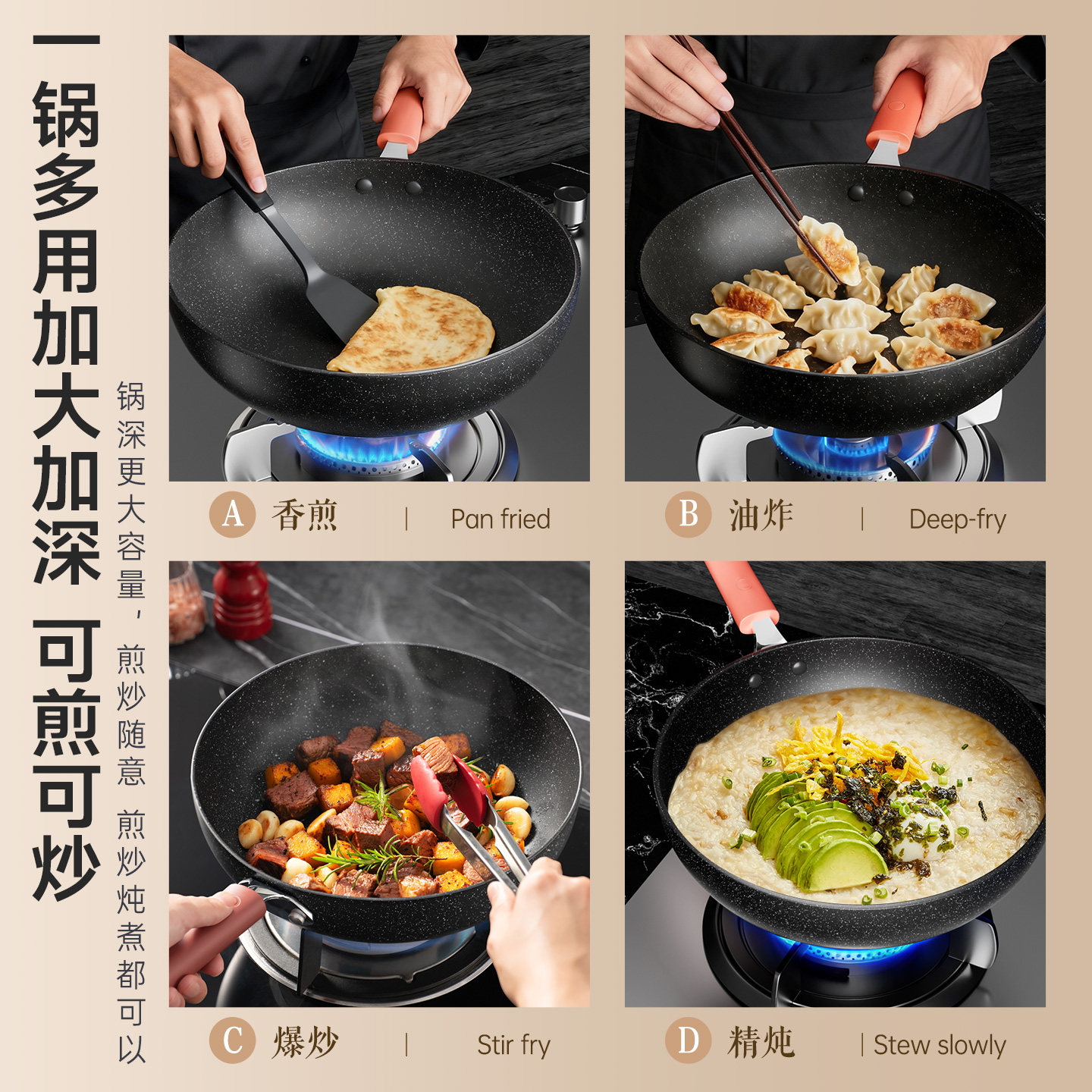 一锅多用加大加深 可煎可炒

锅深更大容量，煎炒随意 煎炒炖煮都可以

A 香煎 | Pan fried

B 油炸 | Deep-fry

C 爆炒 | Stir fry

D 精炖 | Stew slowly