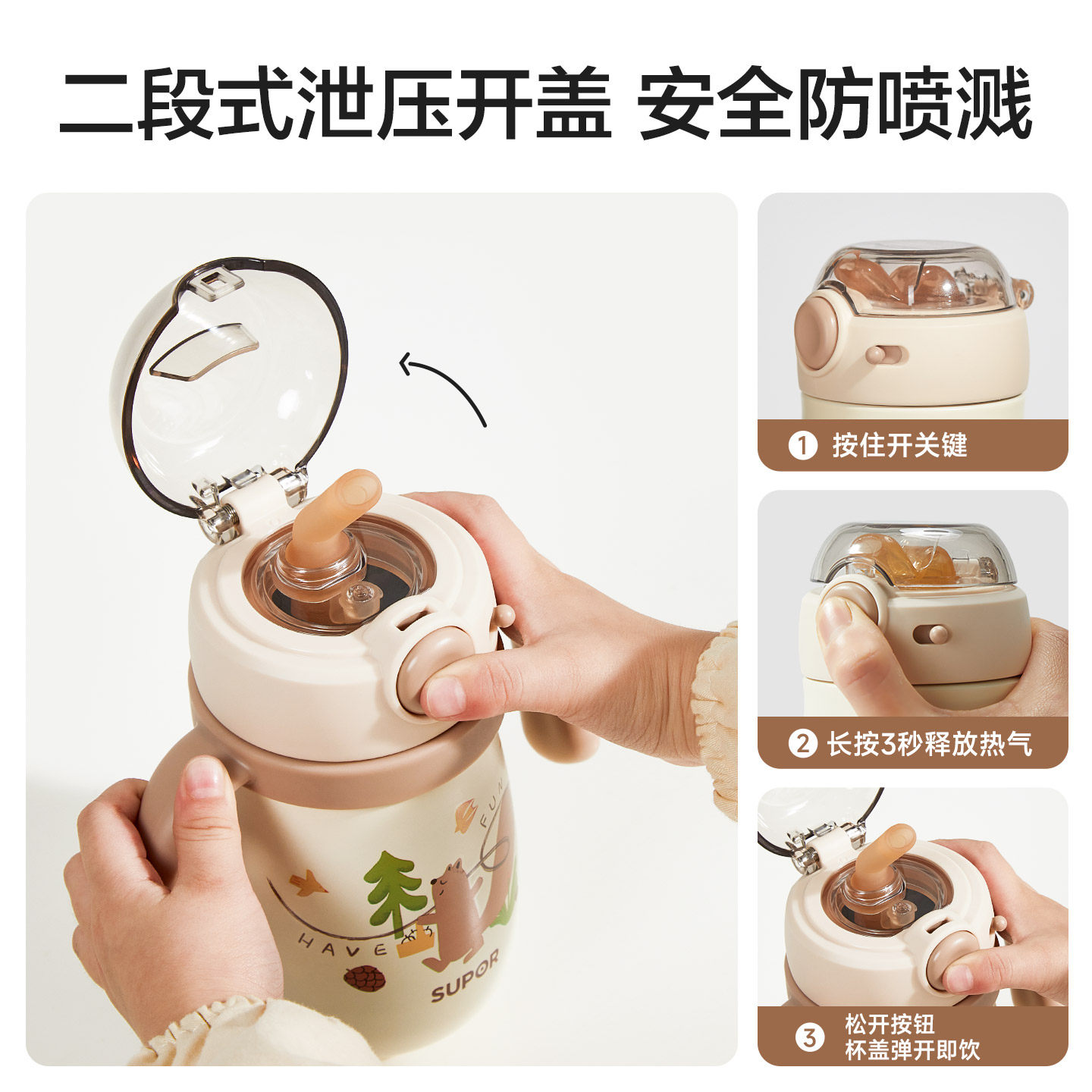 二段式泄压开盖 安全防喷溅

HAVE FUN

SUPOR

1 按住开关键

2 长按3秒释放热气

3 松开按钮
杯盖弹开即饮